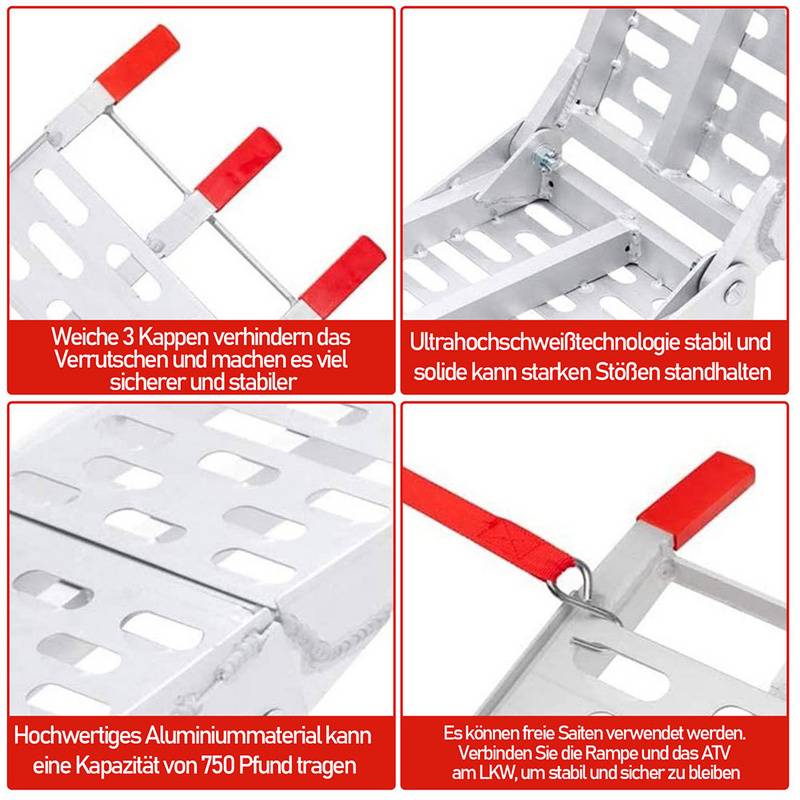 Weiche 3 Kappen verhindern das Verrutschen und machen es viel sicherer und stabiler

Ultrahochschweißtechnologie stabil und solide kann starken Stößen standhalten

Hochwertiges Aluminiummaterial kann eine Kapazität von 750 Pfund tragen

Es können freie Saiten verwendet werden. Verbinden Sie die Rampe und das ATV am LKW, um stabil und sicher zu bleiben