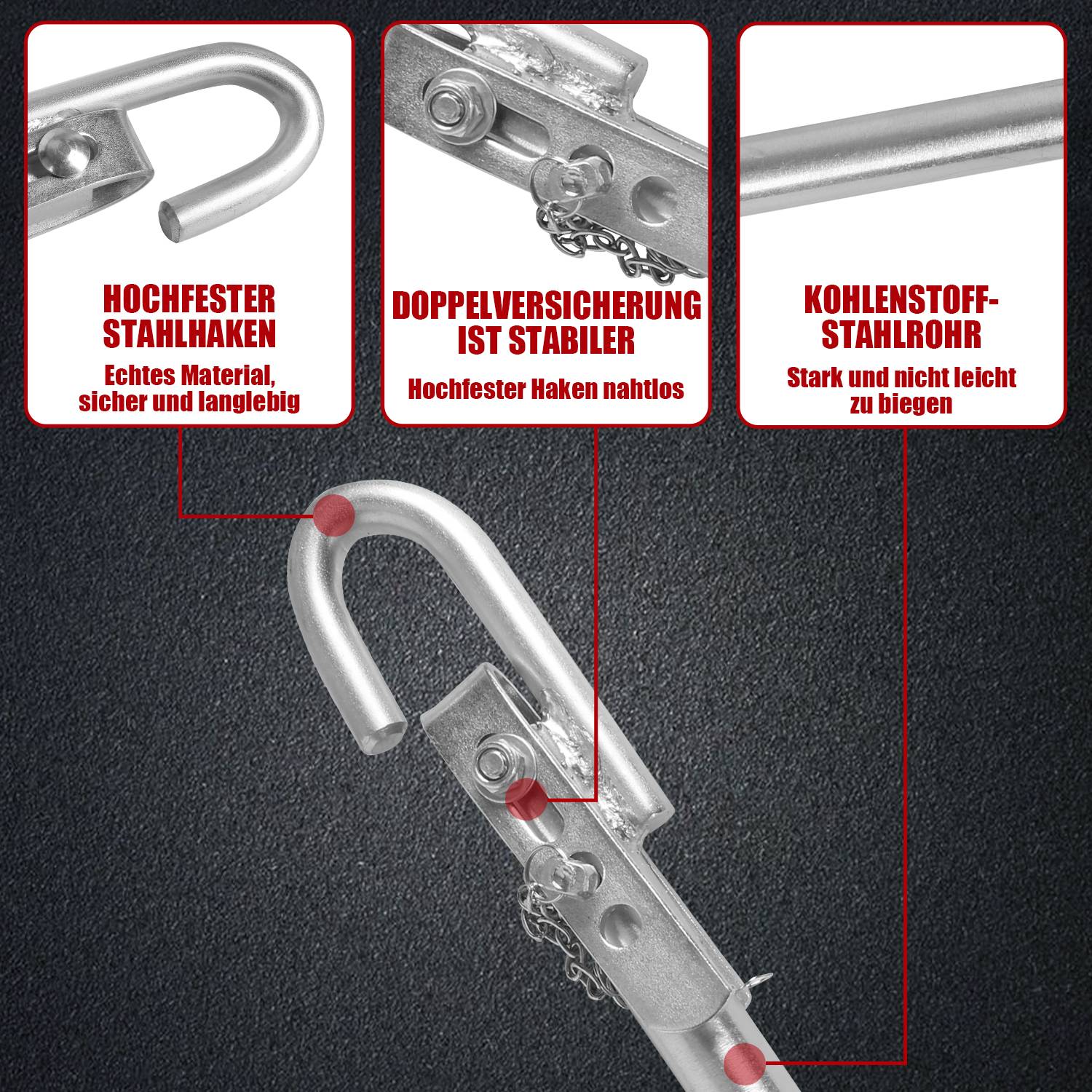 HOCHFESTER STAHLHAKEN

Echtes Material, sicher und langlebig

DOPPELVERSICHERUNG IST STABILER

Hochfester Haken nahtlos

KOHLENSTOFF-STAHLROHR

Stark und nicht leicht zu biegen