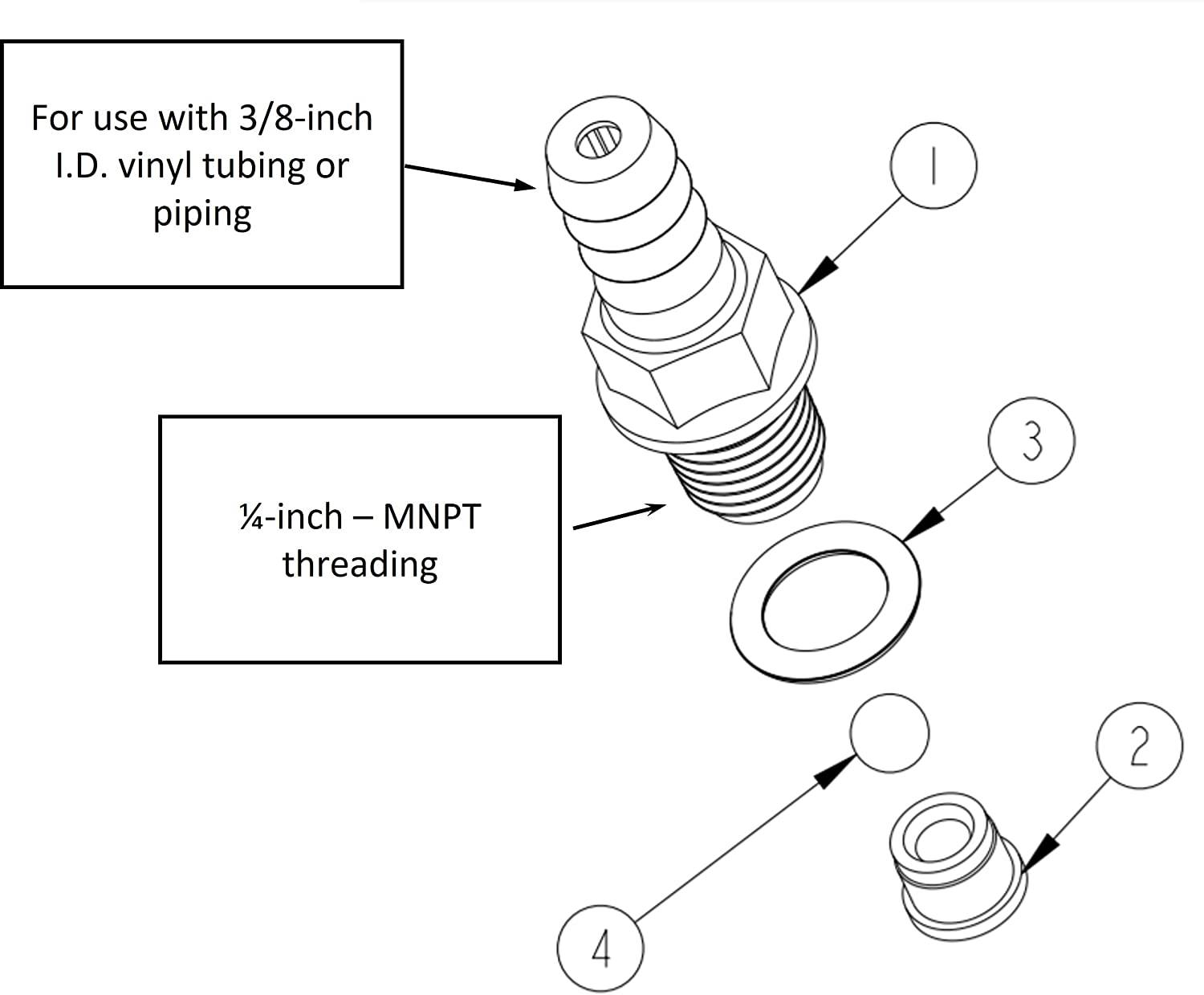 For use with 3/8-inch I.D. vinyl tubing or piping

1

¼-inch – MNPT threading

3

2

4