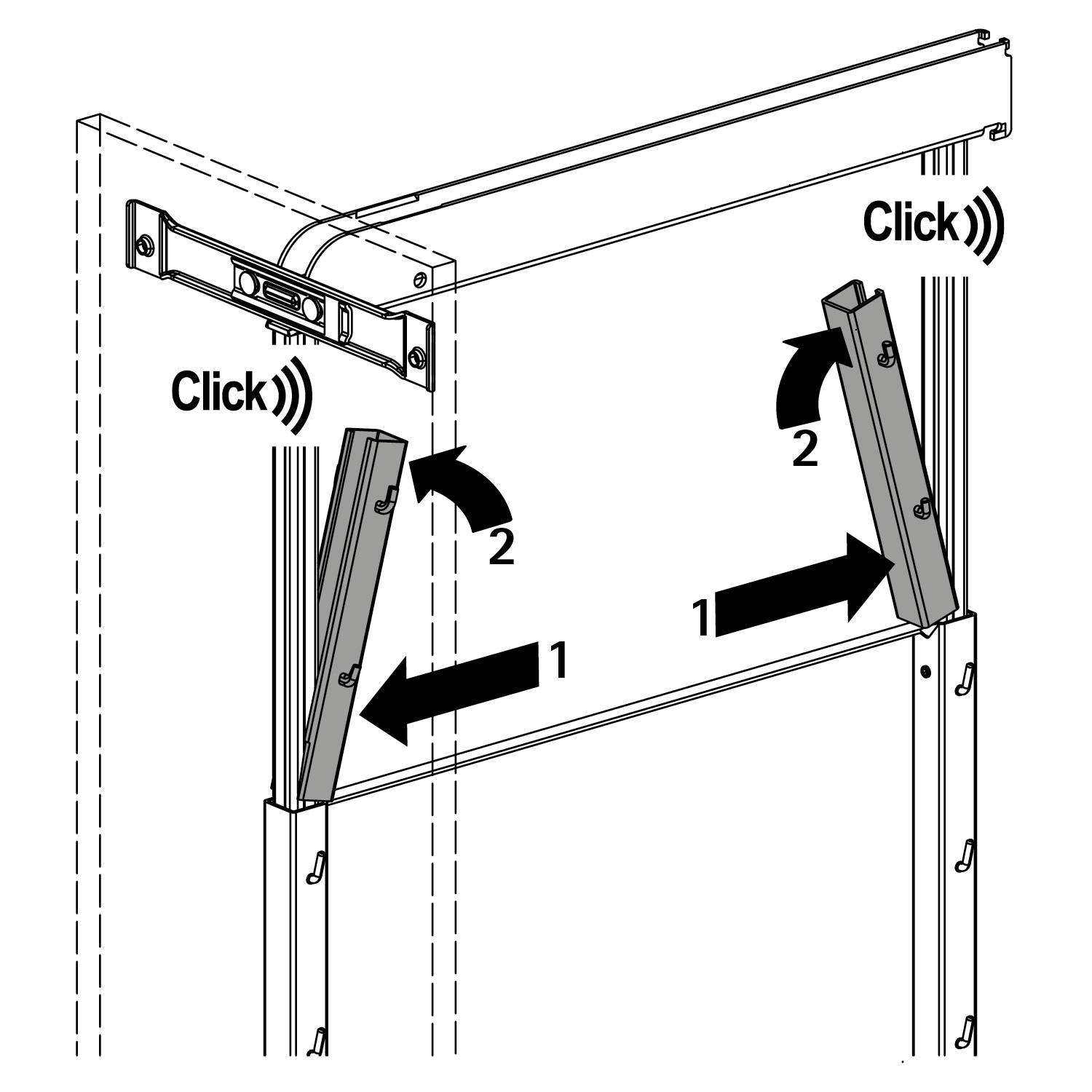 Click

Click

2

2

1

1