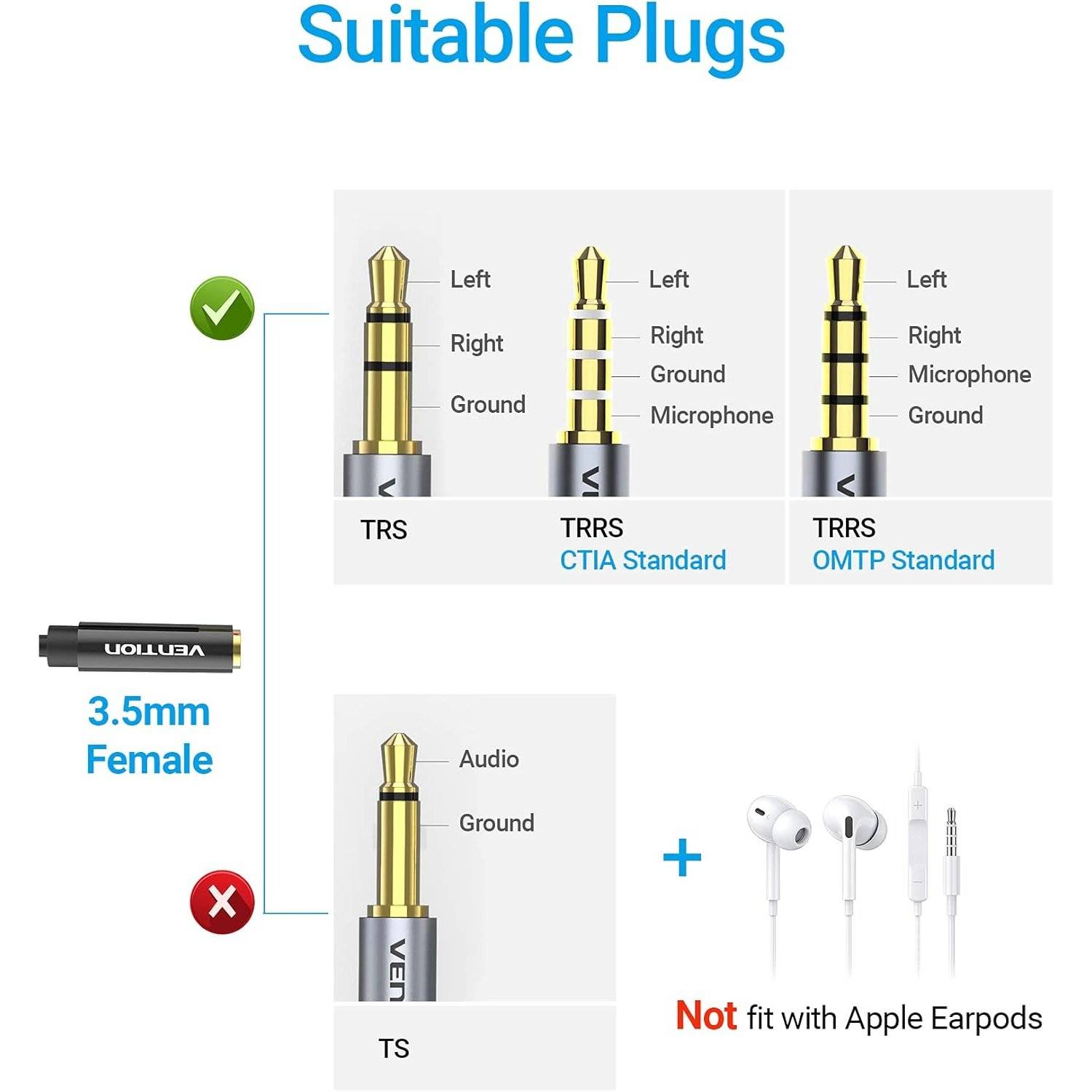 Suitable Plugs

Left
Right
Ground

TRS

Left
Right
Ground
Microphone

TRRS
CTIA Standard

Left
Right
Microphone
Ground

TRRS
OMTP Standard

VENTION

3.5mm
Female

Audio
Ground

TS

+

Not fit with Apple Earpods