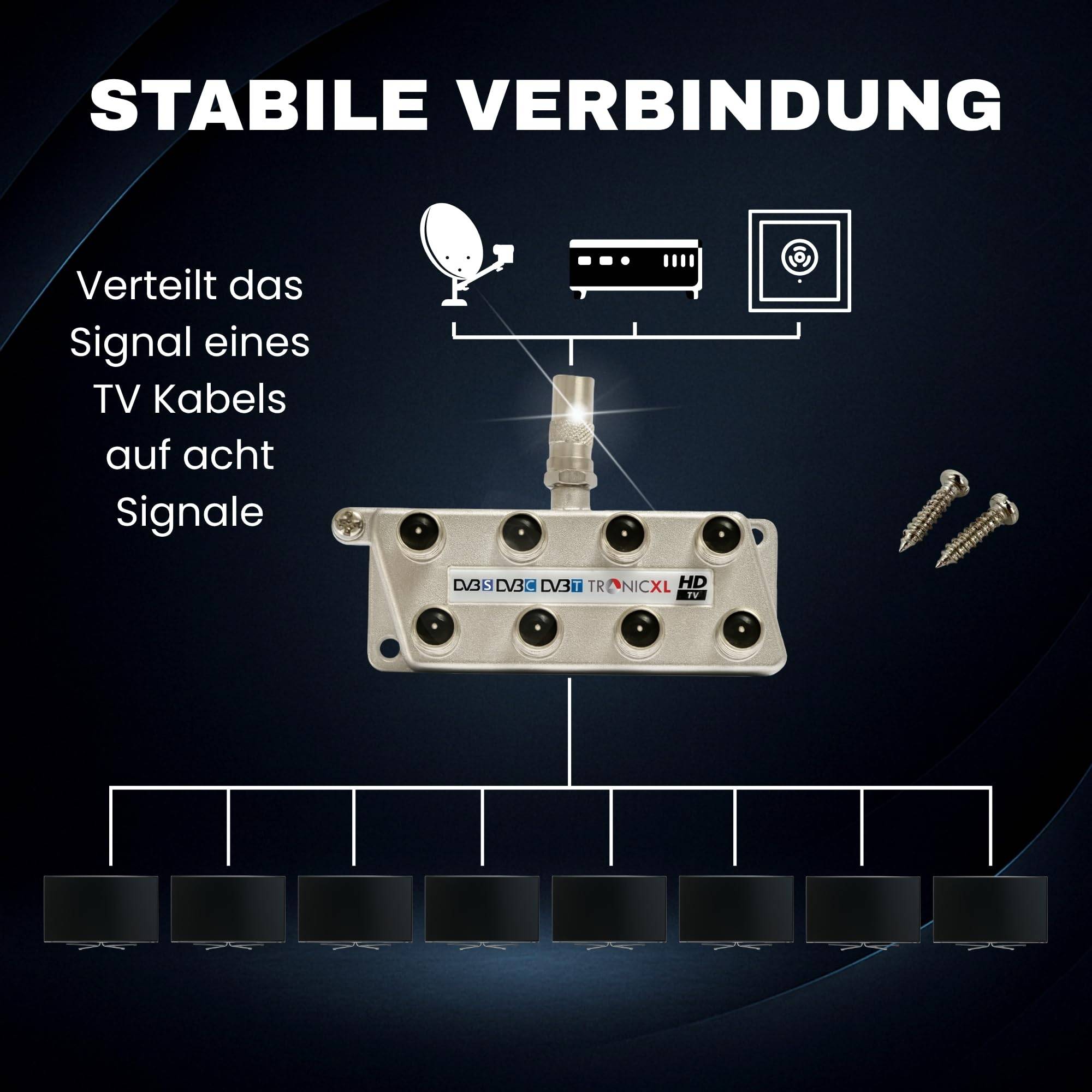 STABILE VERBINDUNG

Verteilt das Signal eines TV Kabels auf acht Signale

DVB S DVB C DVB T TRONICXL HD TV