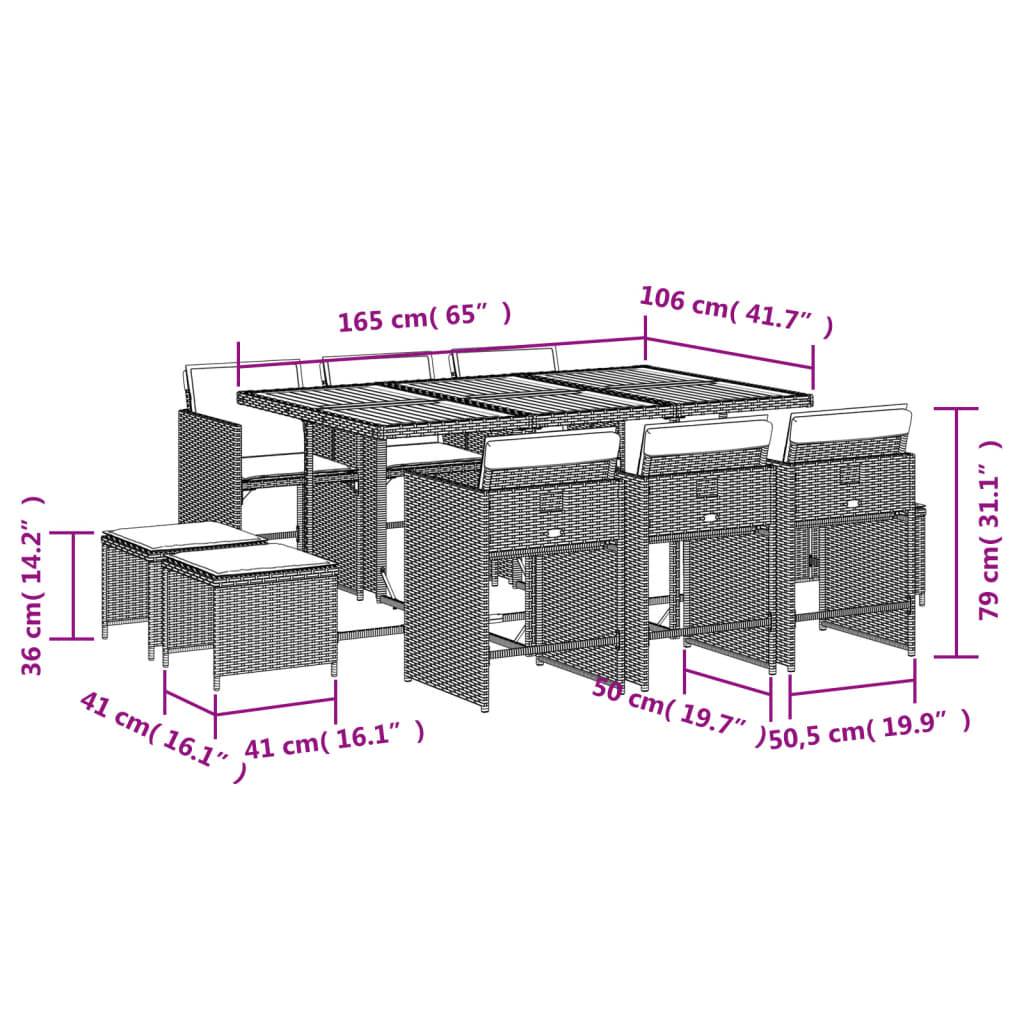 165 cm( 65″ )
106 cm( 41.7″ )
79 cm( 31.1″ )
36 cm( 14.2″ )
41 cm( 16.1″ )
41 cm( 16.1″ )
50 cm( 19.7″ )
50,5 cm( 19.9″ )