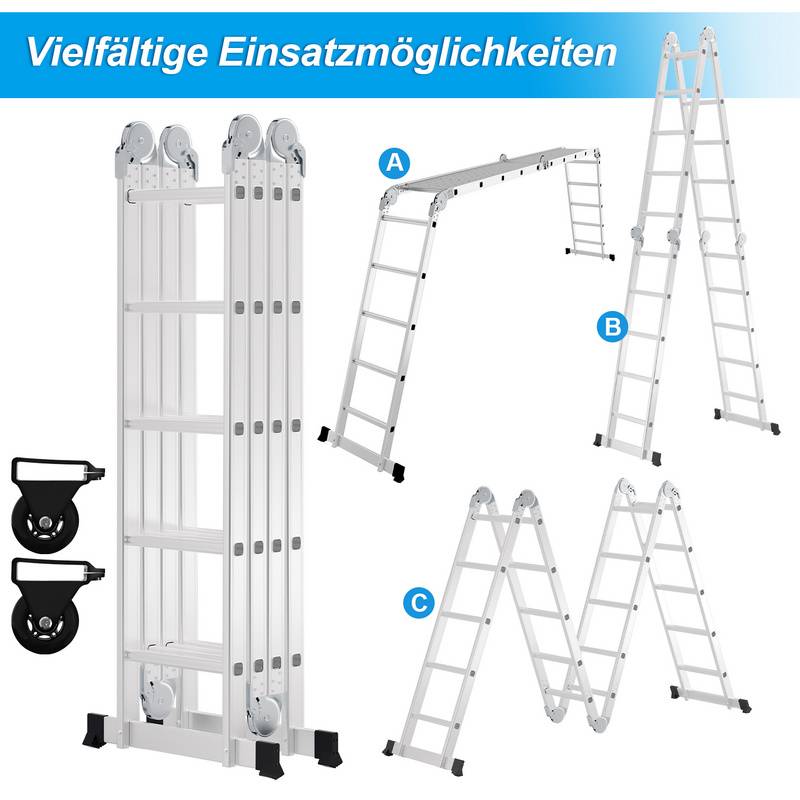 Vielfältige Einsatzmöglichkeiten

A

B

C