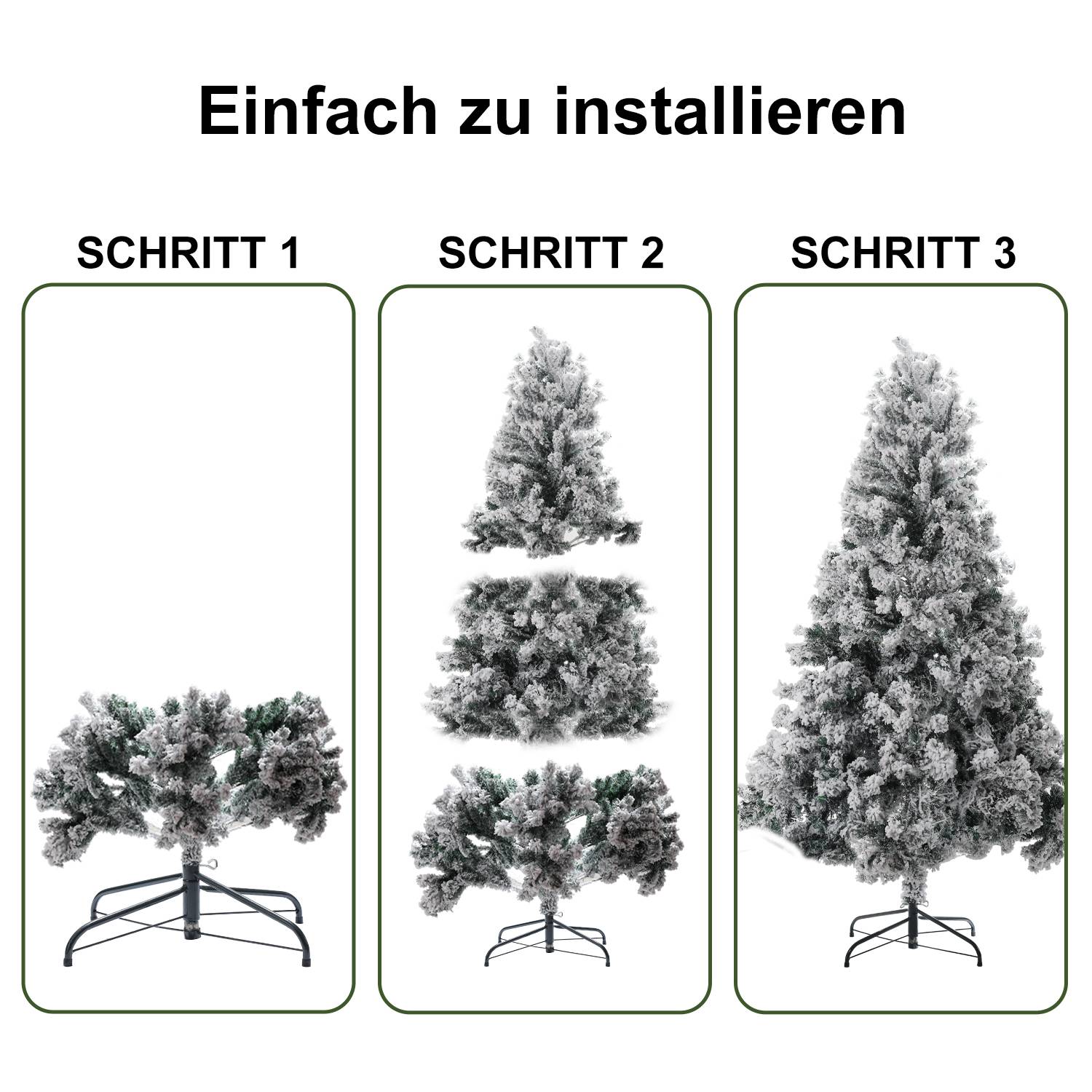 Einfach zu installieren

SCHRITT 1

SCHRITT 2

SCHRITT 3