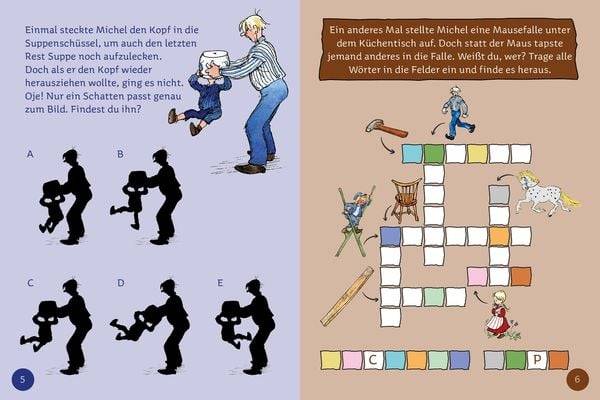 Einmal steckte Michel den Kopf in die Suppenschüssel, um auch den letzten Rest Suppe noch aufzulecken. Doch als er den Kopf wieder herausziehen wollte, ging es nicht. Oje! Nur ein Schatten passt genau zum Bild. Findest du ihn?

A

B

C

D

E

5

Ein anderes Mal stellte Michel eine Mausefalle unter dem Küchentisch auf. Doch statt der Maus tapste jemand anderes in die Falle. Weißt du, wer? Trage alle Wörter in die Felder ein und finde es heraus.

C

P

6