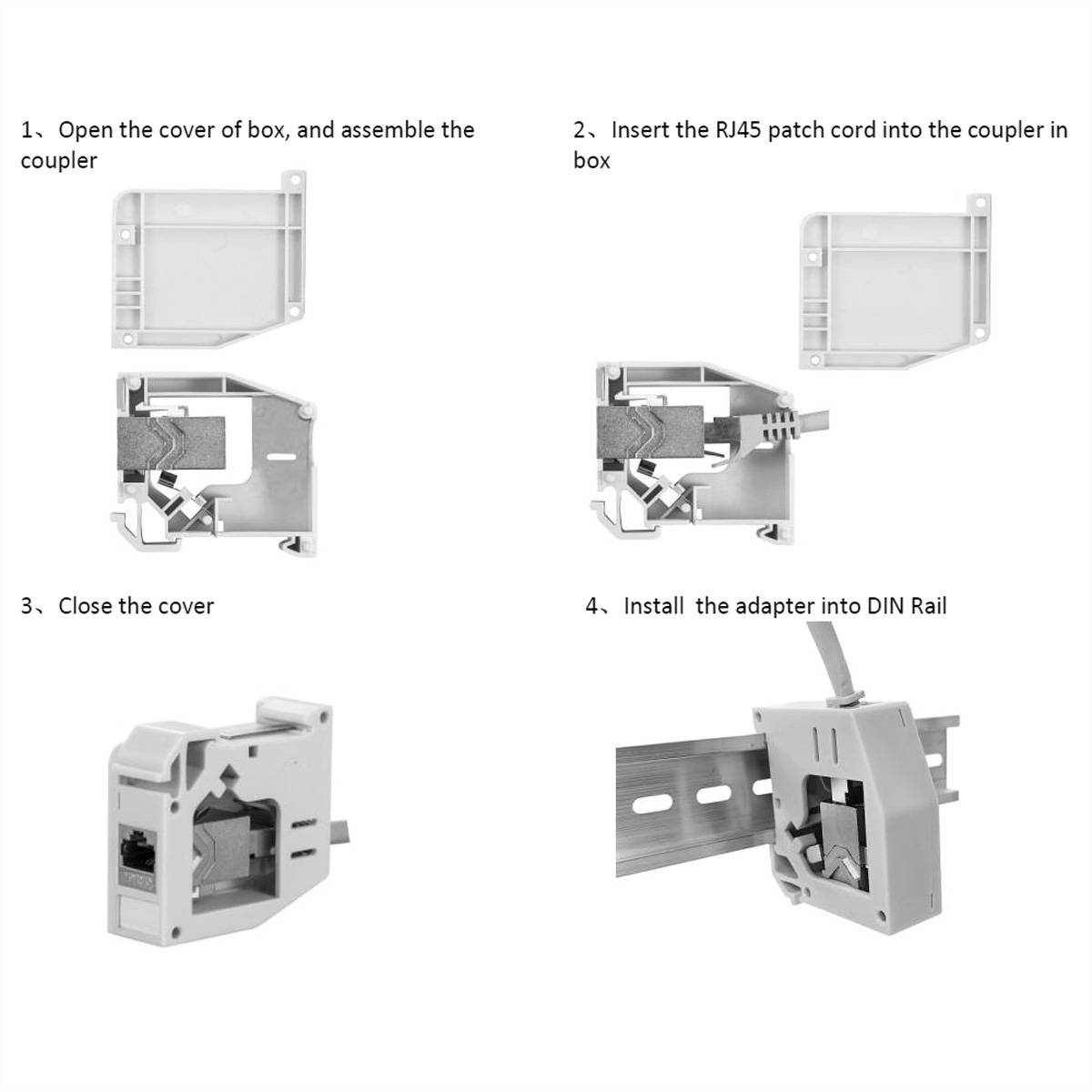 1、Open the cover of box, and assemble the coupler

2、Insert the RJ45 patch cord into the coupler in box

3、Close the cover

4、Install the adapter into DIN Rail