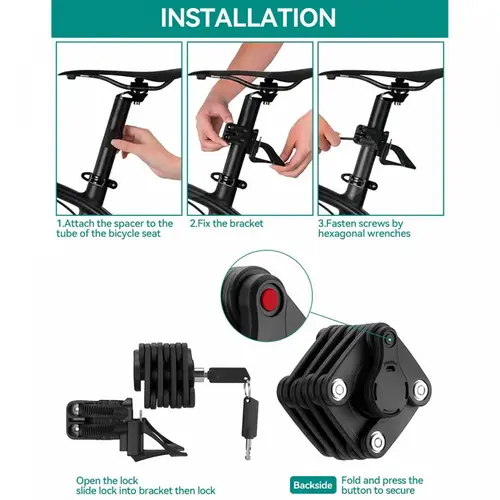 INSTALLATION

1.Attach the spacer to the tube of the bicycle seat

2.Fix the bracket

3.Fasten screws by hexagonal wrenches

Open the lock slide lock into bracket then lock

Backside

Fold and press the button to secure