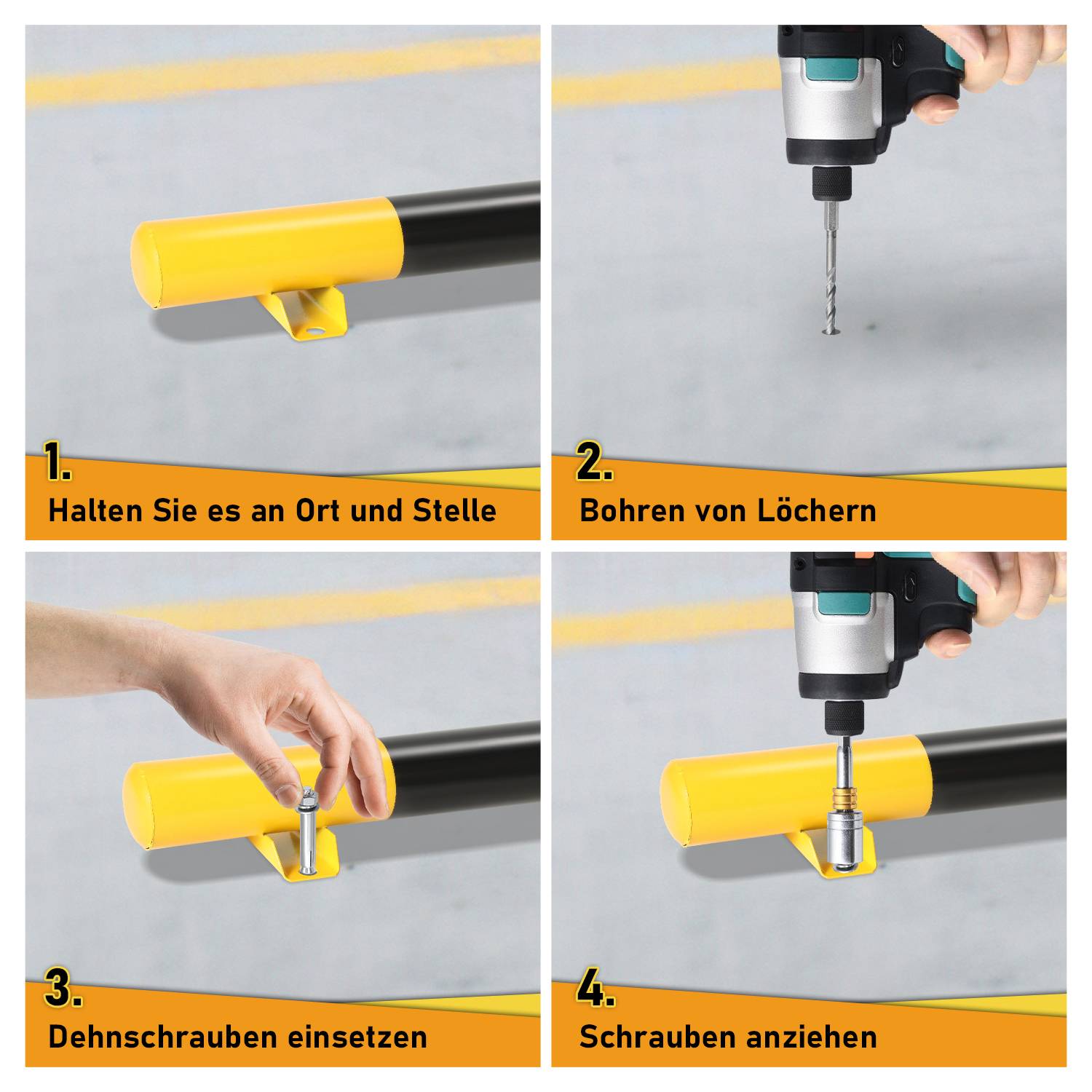 1.
Halten Sie es an Ort und Stelle

2.
Bohren von Löchern

3.
Dehnschrauben einsetzen

4.
Schrauben anziehen