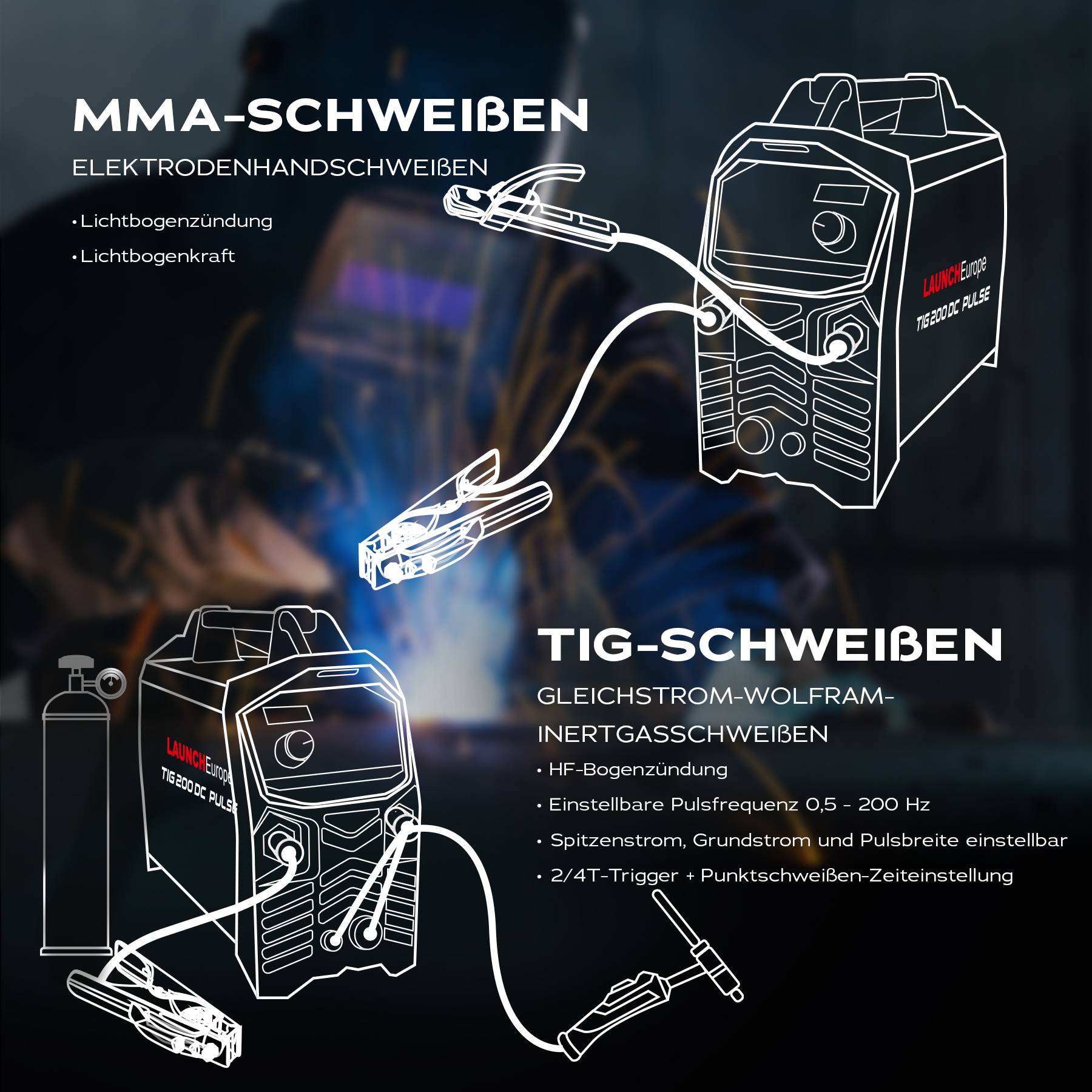 MMA-SCHWEIßEN

ELEKTRODENHANDSCHWEIßEN

• Lichtbogenzündung

• Lichtbogenkraft

LAUNCHEurope
TIG 200 DC PULSE

TIG-SCHWEIßEN

GLEICHSTROM-WOLFRAM-INERTGASSCHWEIßEN

• HF-Bogenzündung

• Einstellbare Pulsfrequenz 0,5 - 200 Hz

• Spitzenstrom, Grundstrom und Pulsbreite einstellbar

• 2/4T-Trigger + Punktschweißen-Zeiteinstellung

LAUNCHEurope
TIG 200 DC PULSE