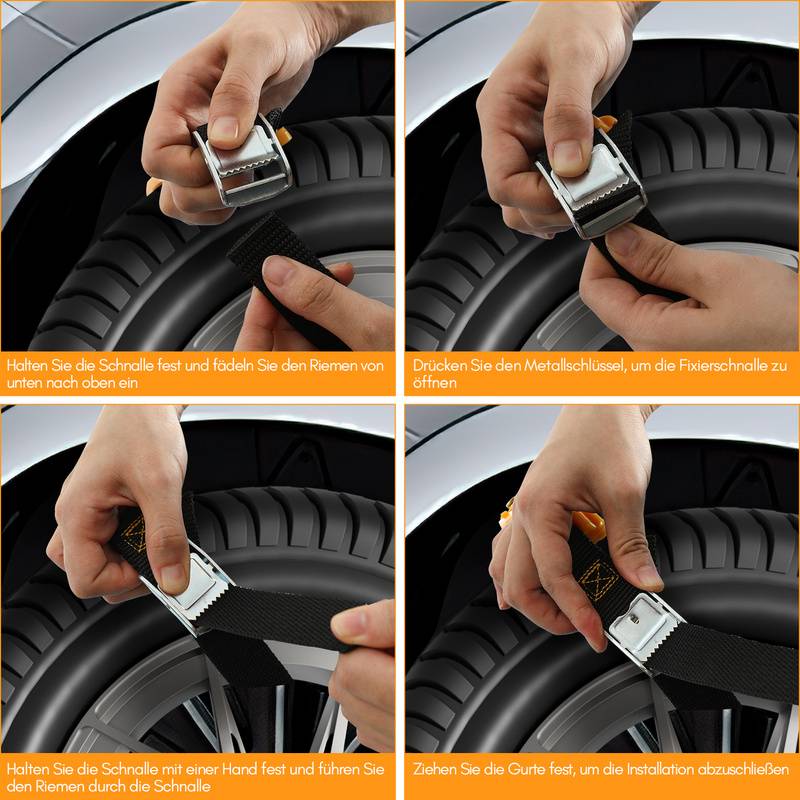 Halten Sie die Schnalle fest und fädeln Sie den Riemen von unten nach oben ein

Drücken Sie den Metallschlüssel, um die Fixierschnalle zu öffnen

Halten Sie die Schnalle mit einer Hand fest und führen Sie den Riemen durch die Schnalle

Ziehen Sie die Gurte fest, um die Installation abzuschließen