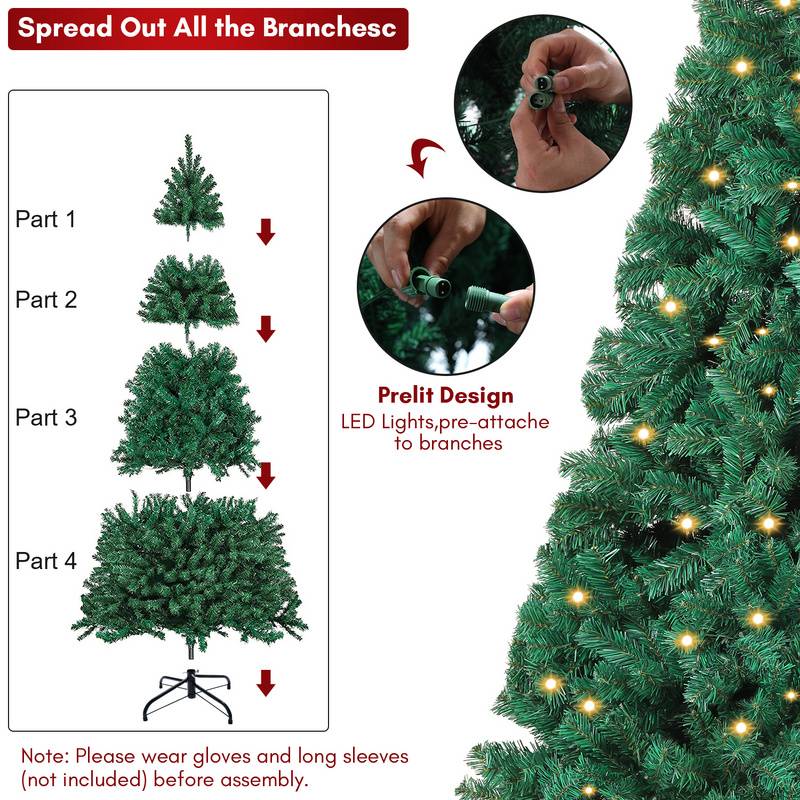 Spread Out All the Branchesc

Part 1

Part 2

Part 3

Part 4

Prelit Design
LED Lights,pre-attache to branches

Note: Please wear gloves and long sleeves (not included) before assembly.