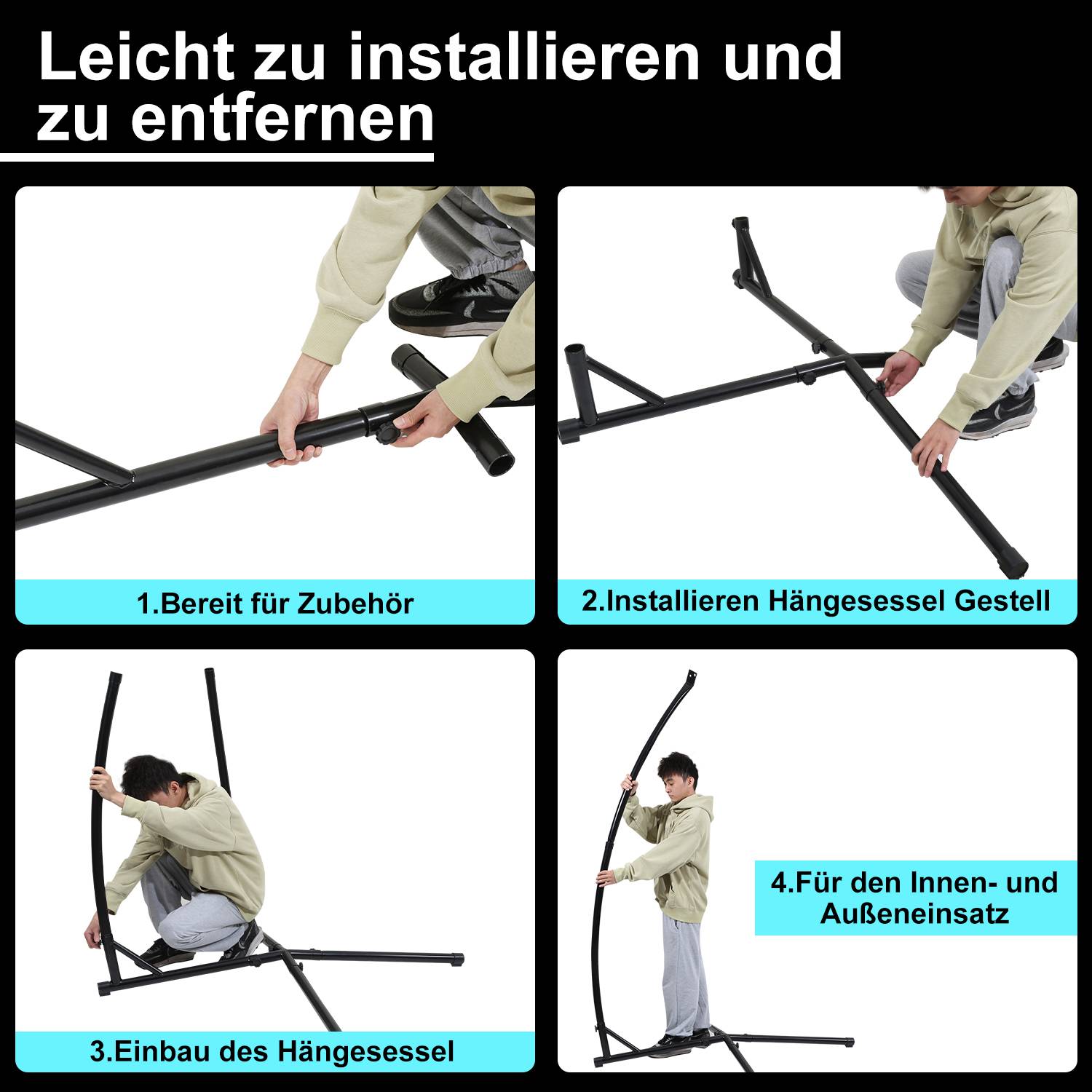 Leicht zu installieren und zu entfernen

1.Bereit für Zubehör

2.Installieren Hängesessel Gestell

3.Einbau des Hängesessel

4.Für den Innen- und Außeneinsatz