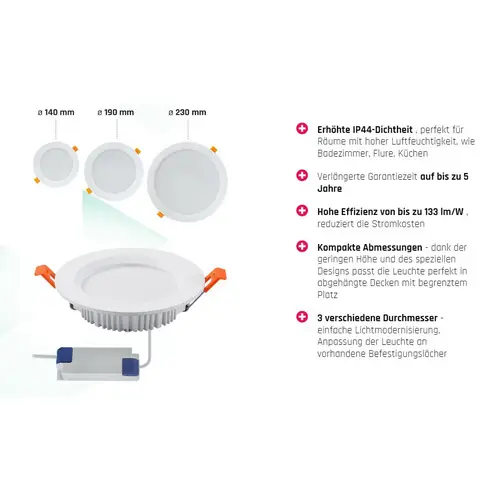 ø 140 mm

ø 190 mm

ø 230 mm

Erhöhte IP44-Dichtheit , perfekt für Räume mit hoher Luftfeuchtigkeit, wie Badezimmer, Flure, Küchen

Verlängerte Garantiezeit auf bis zu 5 Jahre

Hohe Effizienz von bis zu 133 lm/W , reduziert die Stromkosten

Kompakte Abmessungen - dank der geringen Höhe und des speziellen Designs passt die Leuchte perfekt in abgehängte Decken mit begrenztem Platz

3 verschiedene Durchmesser - einfache Lichtmodernisierung, Anpassung der Leuchte an vorhandene Befestigungslöcher