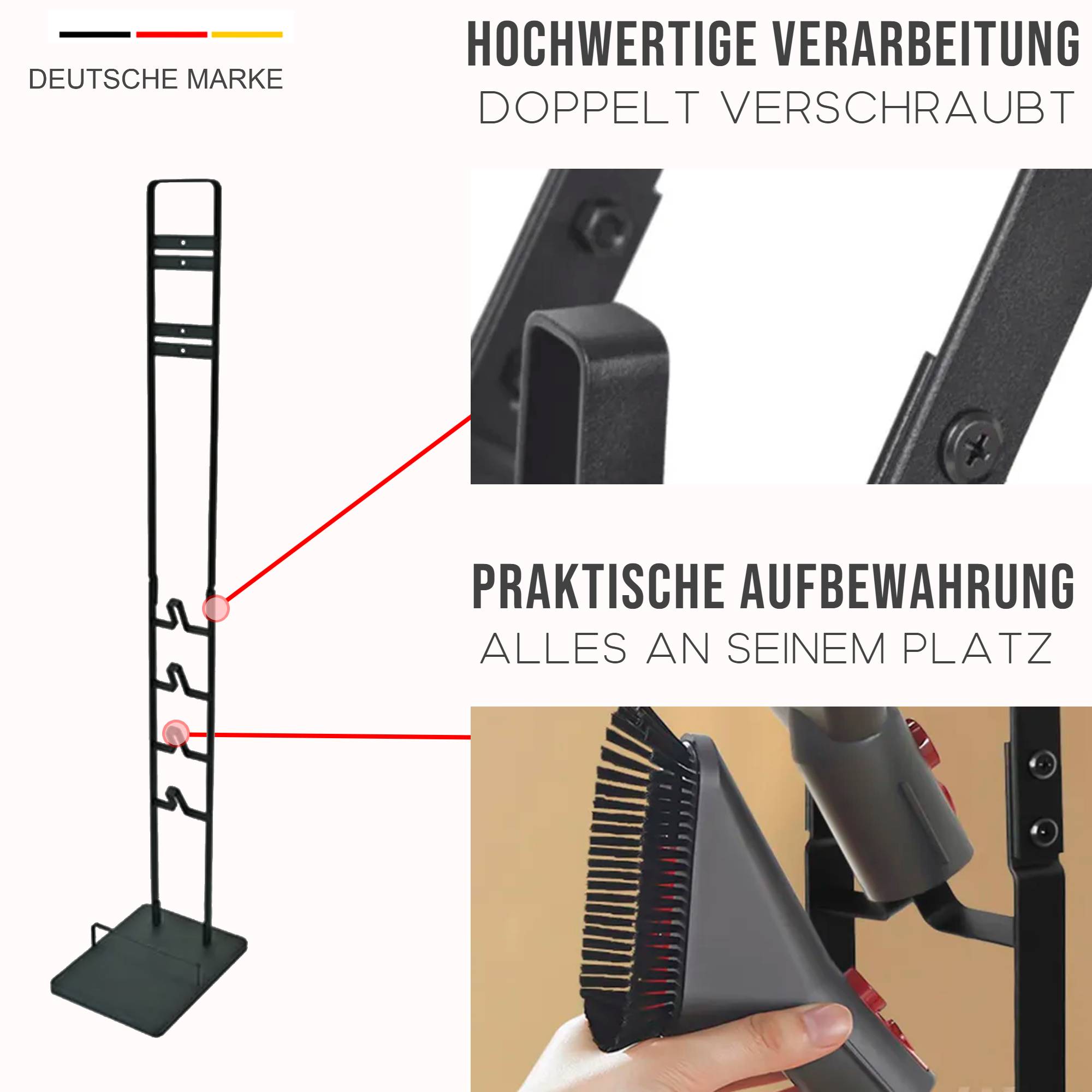 DEUTSCHE MARKE

HOCHWERTIGE VERARBEITUNG
DOPPELT VERSCHRAUBT

PRAKTISCHE AUFBEWAHRUNG
ALLES AN SEINEM PLATZ