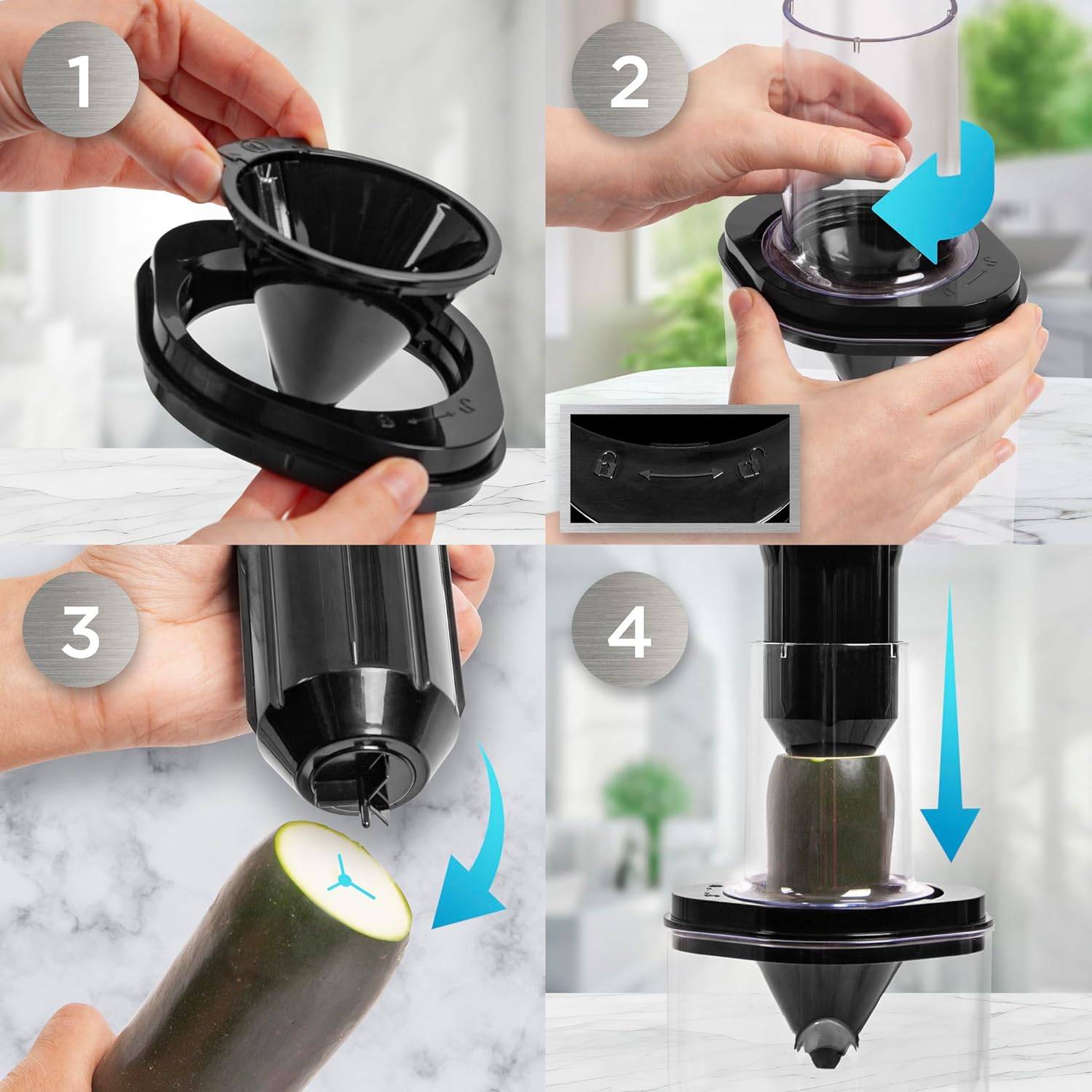 1

2

3

4