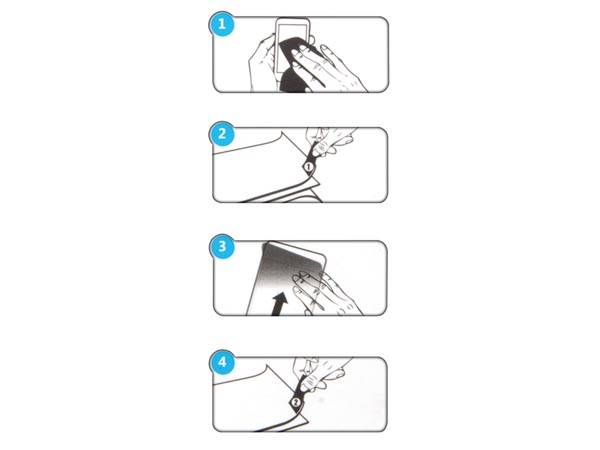 1

2

1

3

4

2