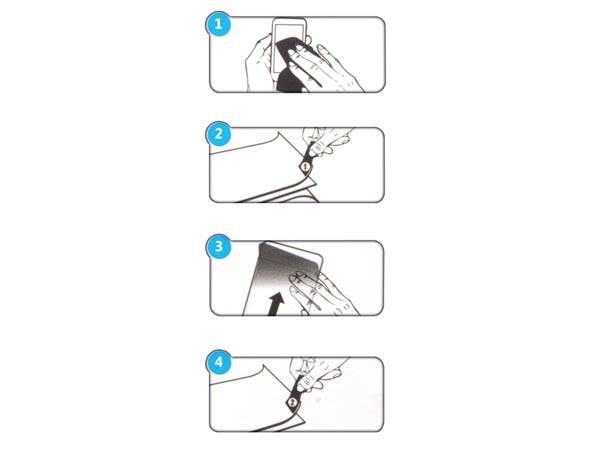 1

2

1

3

4

2