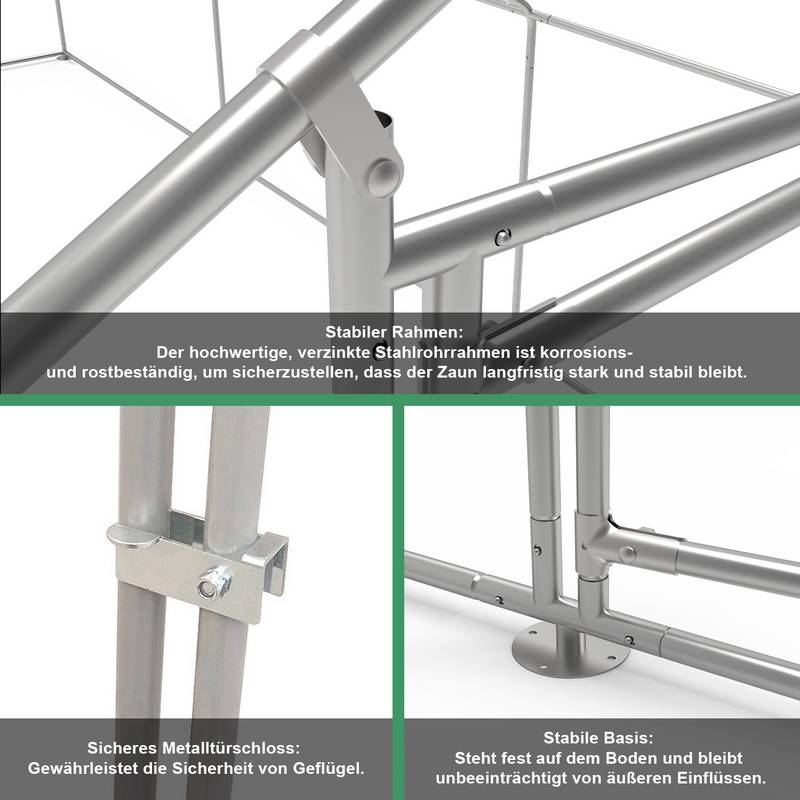 Stabiler Rahmen:
Der hochwertige, verzinkte Stahlrohrrahmen ist korrosions- und rostbeständig, um sicherzustellen, dass der Zaun langfristig stark und stabil bleibt.

Sicheres Metalltürschloss:
Gewährleistet die Sicherheit von Geflügel.

Stabile Basis:
Steht fest auf dem Boden und bleibt unbeeinträchtigt von äußeren Einflüssen.