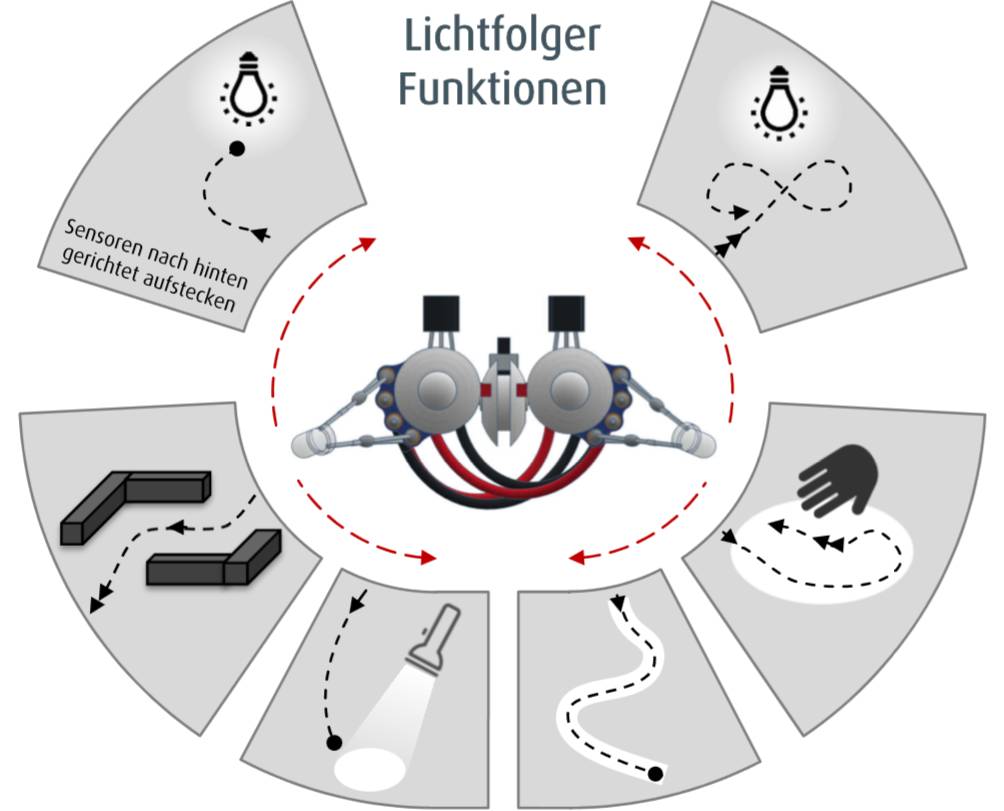 Lichtfolger Funktionen

Sensoren nach hinten gerichtet aufstecken