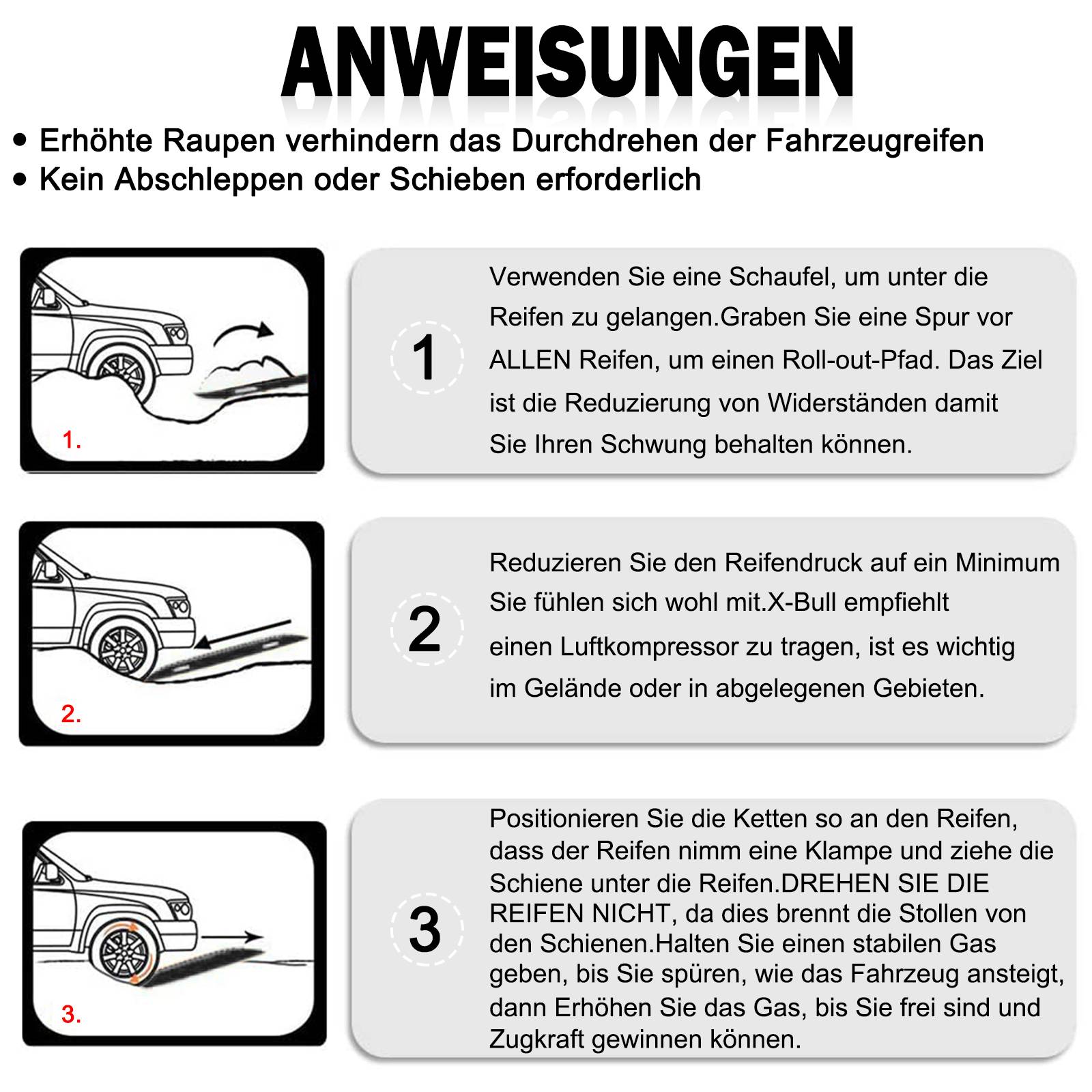 ANWEISUNGEN

• Erhöhte Raupen verhindern das Durchdrehen der Fahrzeugreifen
• Kein Abschleppen oder Schieben erforderlich

1.

1

Verwenden Sie eine Schaufel, um unter die Reifen zu gelangen.Graben Sie eine Spur vor ALLEN Reifen, um einen Roll-out-Pfad. Das Ziel ist die Reduzierung von Widerständen damit Sie Ihren Schwung behalten können.

2.

2

Reduzieren Sie den Reifendruck auf ein Minimum Sie fühlen sich wohl mit.X-Bull empfiehlt einen Luftkompressor zu tragen, ist es wichtig im Gelände oder in abgelegenen Gebieten.

3.

3

Positionieren Sie die Ketten so an den Reifen, dass der Reifen nimm eine Klampe und ziehe die Schiene unter die Reifen.DREHEN SIE DIE REIFEN NICHT, da dies brennt die Stollen von den Schienen.Halten Sie einen stabilen Gas geben, bis Sie spüren, wie das Fahrzeug ansteigt, dann Erhöhen Sie das Gas, bis Sie frei sind und Zugkraft gewinnen können.