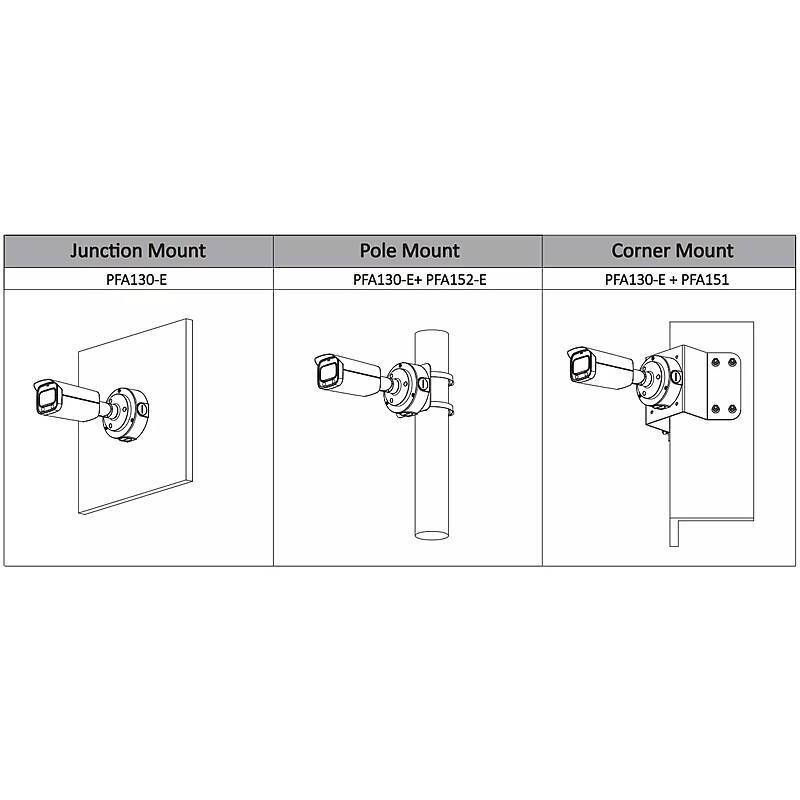 | Junction Mount | Pole Mount | Corner Mount |
|---|---|---|
| PFA130-E | PFA130-E+ PFA152-E | PFA130-E + PFA151 |