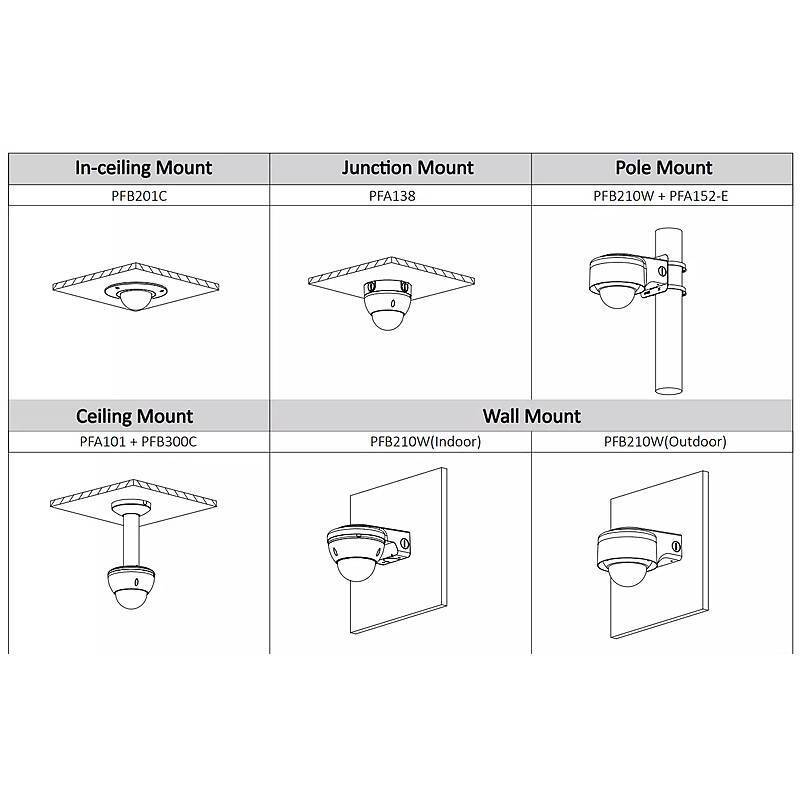 | In-ceiling Mount | Junction Mount | Pole Mount |
|---|---|---|
| PFB201C | PFA138 | PFB210W + PFA152-E |

| Ceiling Mount | Wall Mount | |
|---|---|---|
| PFA101 + PFB300C | PFB210W(Indoor) | PFB210W(Outdoor) |