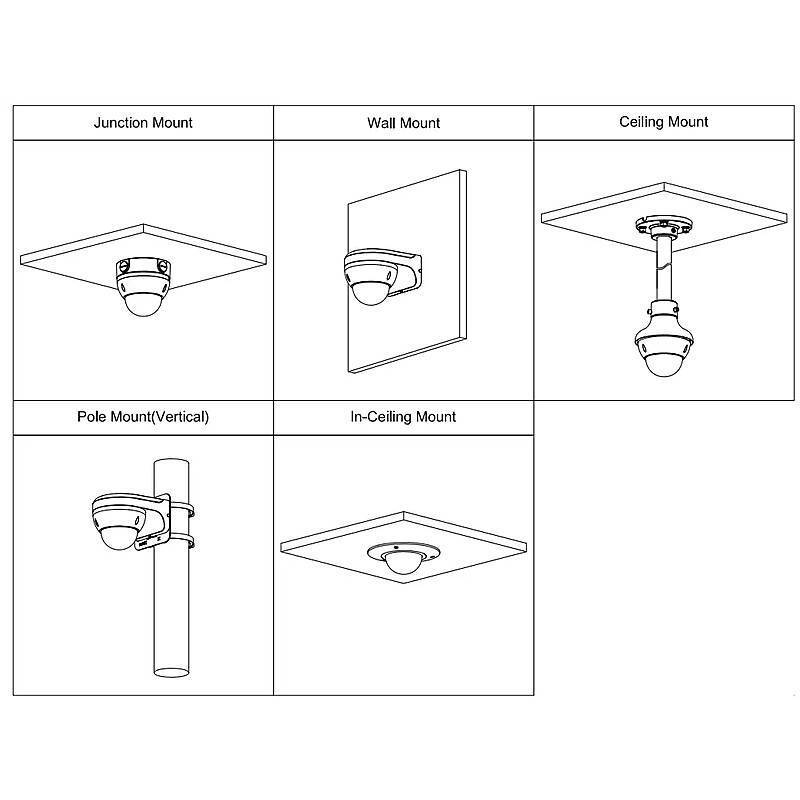 | Junction Mount | Wall Mount | Ceiling Mount |
|---|---|---|
| | | |
| Pole Mount(Vertical) | In-Ceiling Mount | |
| | | |