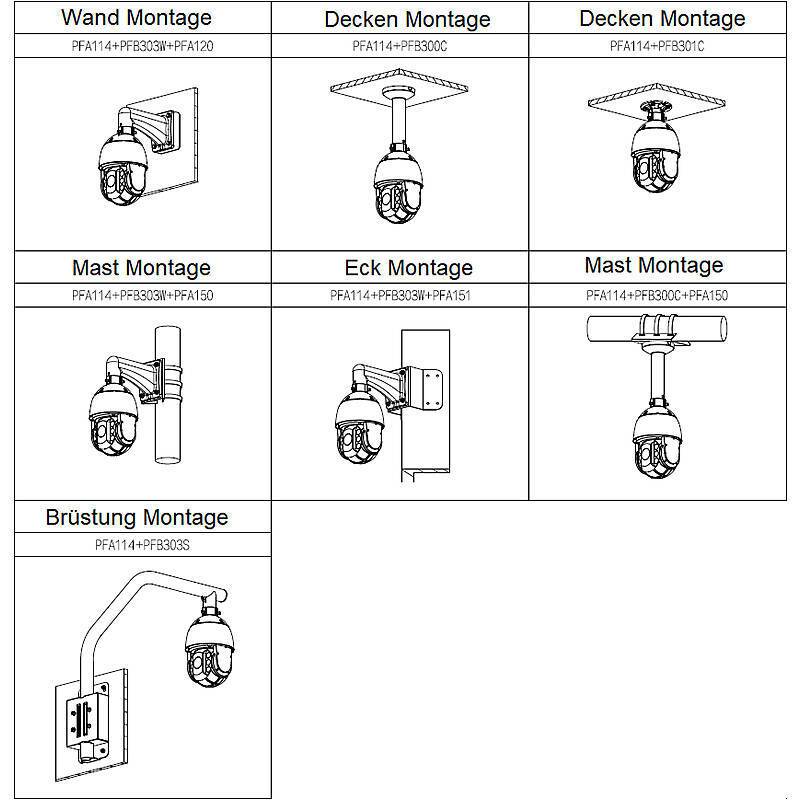 | Wand Montage | Decken Montage | Decken Montage |
|---|---|---|
| PFA114+PFB303W+PFA120 | PFA114+PFB300C | PFA114+PFB301C |
| Mast Montage | Eck Montage | Mast Montage |
| PFA114+PFB303W+PFA150 | PFA114+PFB303W+PFA151 | PFA114+PFB300C+PFA150 |
| Brüstung Montage | | |
| PFA114+PFB303S | | |