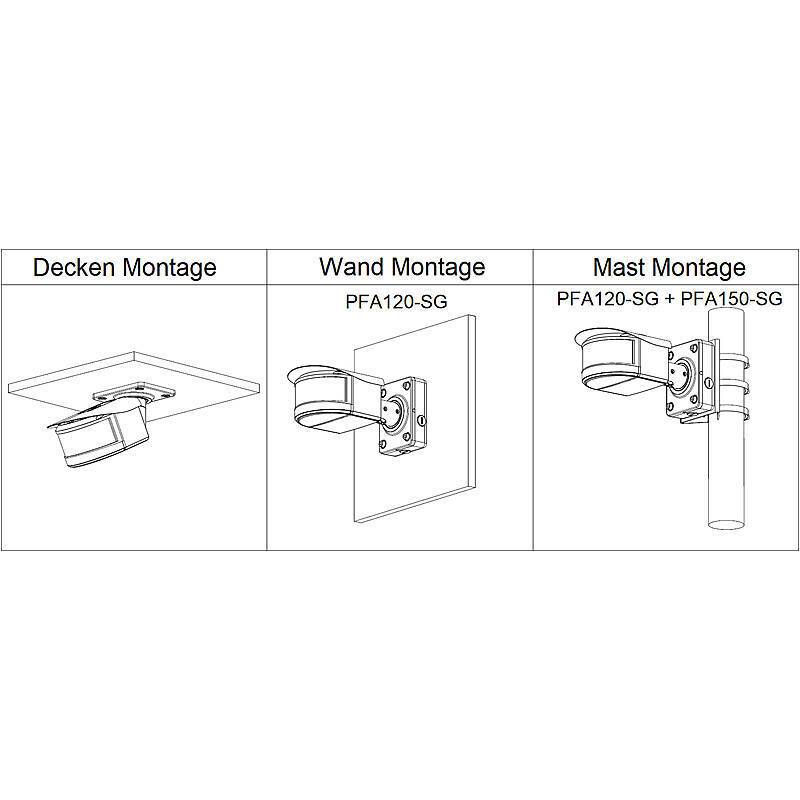 | Decken Montage | Wand Montage | Mast Montage |
|---|---|---|
| | PFA120-SG | PFA120-SG + PFA150-SG |