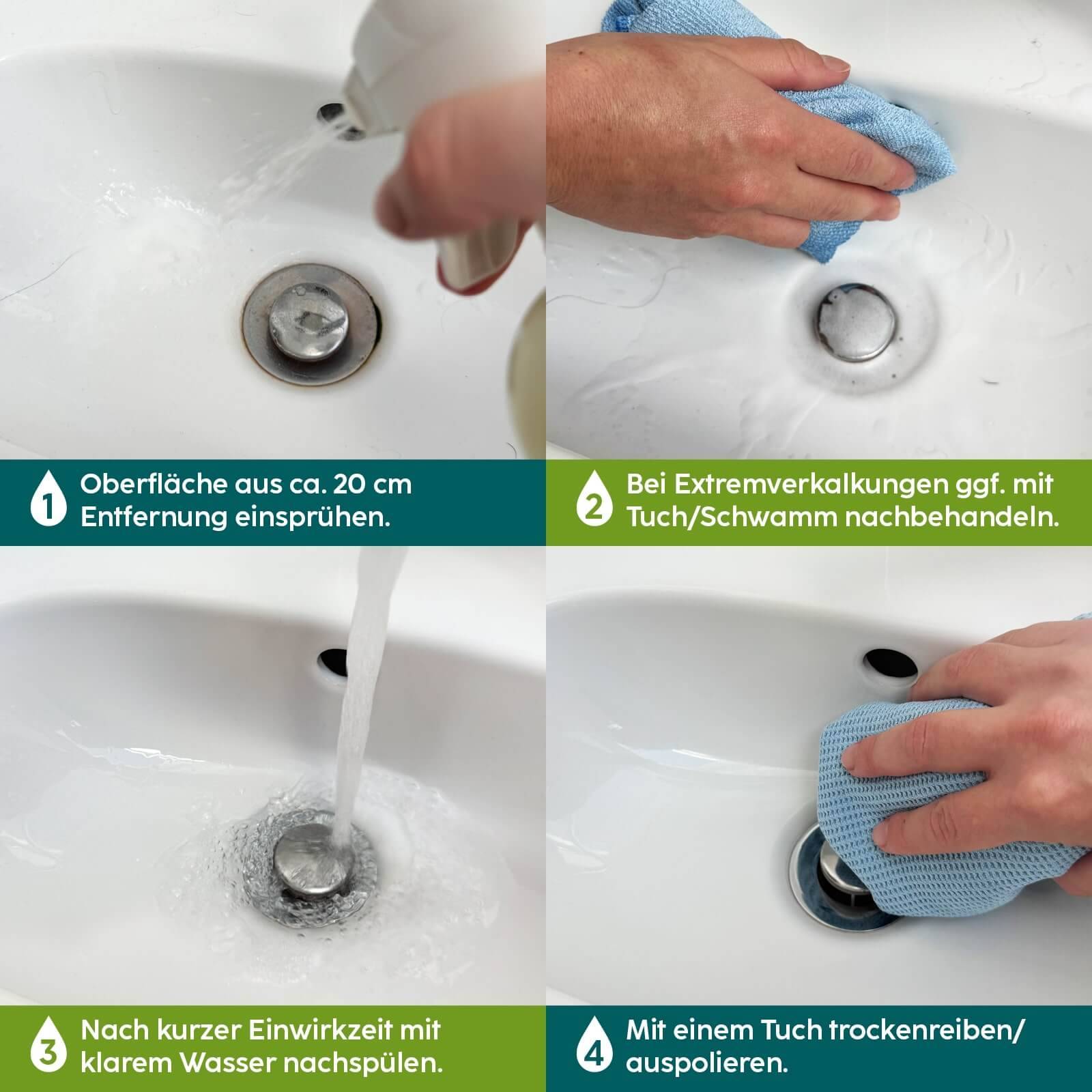 1 Oberfläche aus ca. 20 cm Entfernung einsprühen.

2 Bei Extremverkalkungen ggf. mit Tuch/Schwamm nachbehandeln.

3 Nach kurzer Einwirkzeit mit klarem Wasser nachspülen.

4 Mit einem Tuch trockenreiben/ auspolieren.