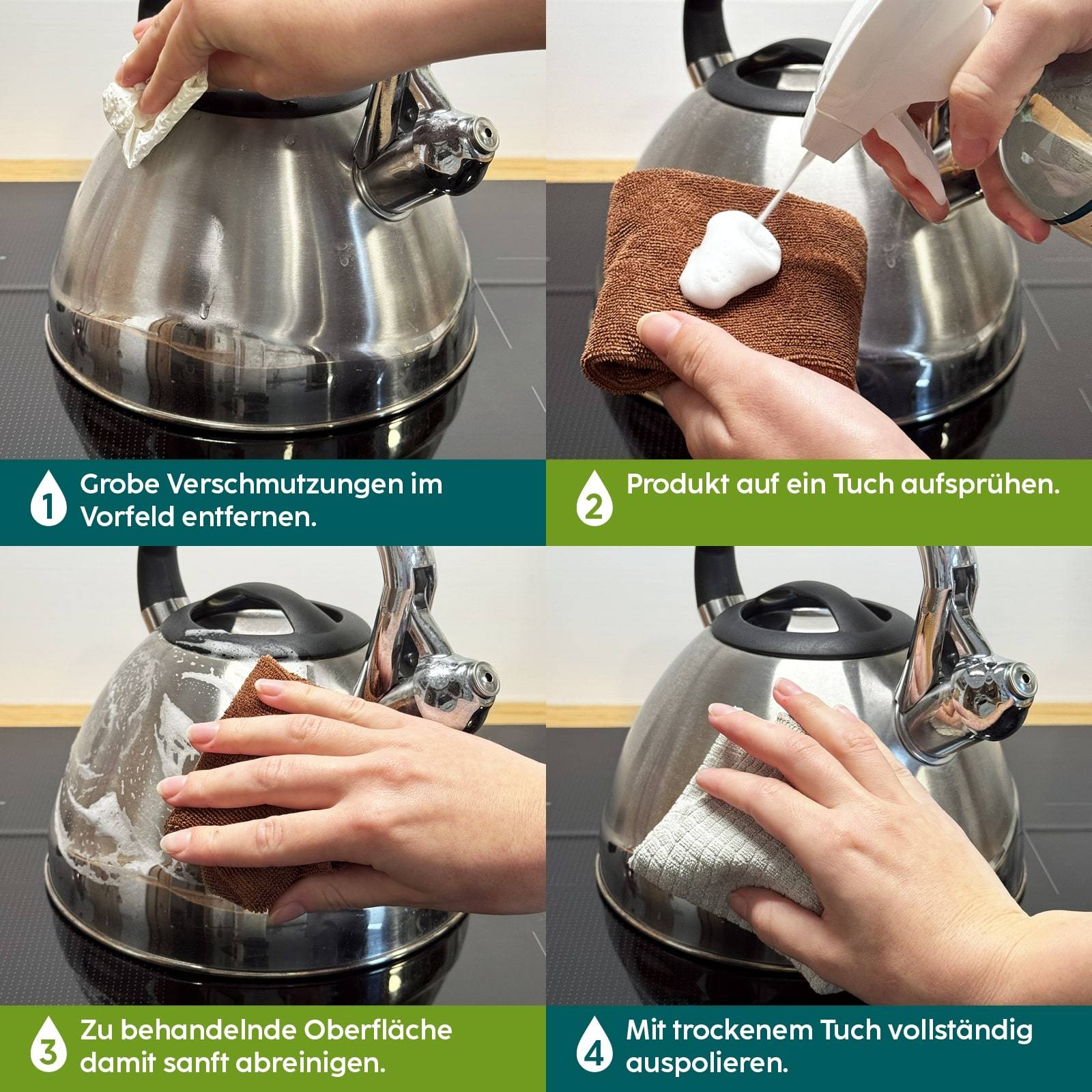 1 Grobe Verschmutzungen im Vorfeld entfernen.

2 Produkt auf ein Tuch aufsprühen.

3 Zu behandelnde Oberfläche damit sanft abreinigen.

4 Mit trockenem Tuch vollständig auspolieren.