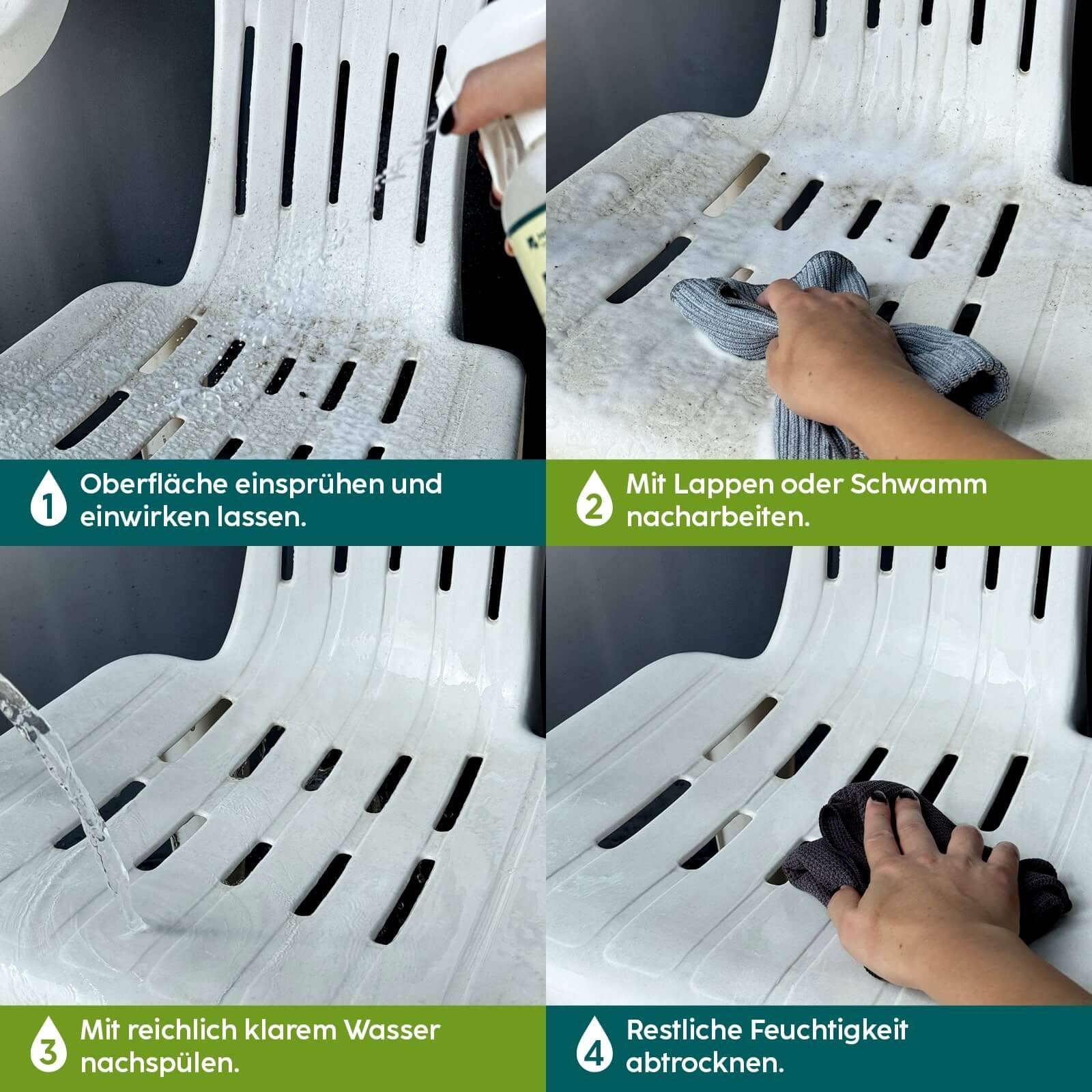 1 Oberfläche einsprühen und einwirken lassen.

2 Mit Lappen oder Schwamm nacharbeiten.

3 Mit reichlich klarem Wasser nachspülen.

4 Restliche Feuchtigkeit abtrocknen.