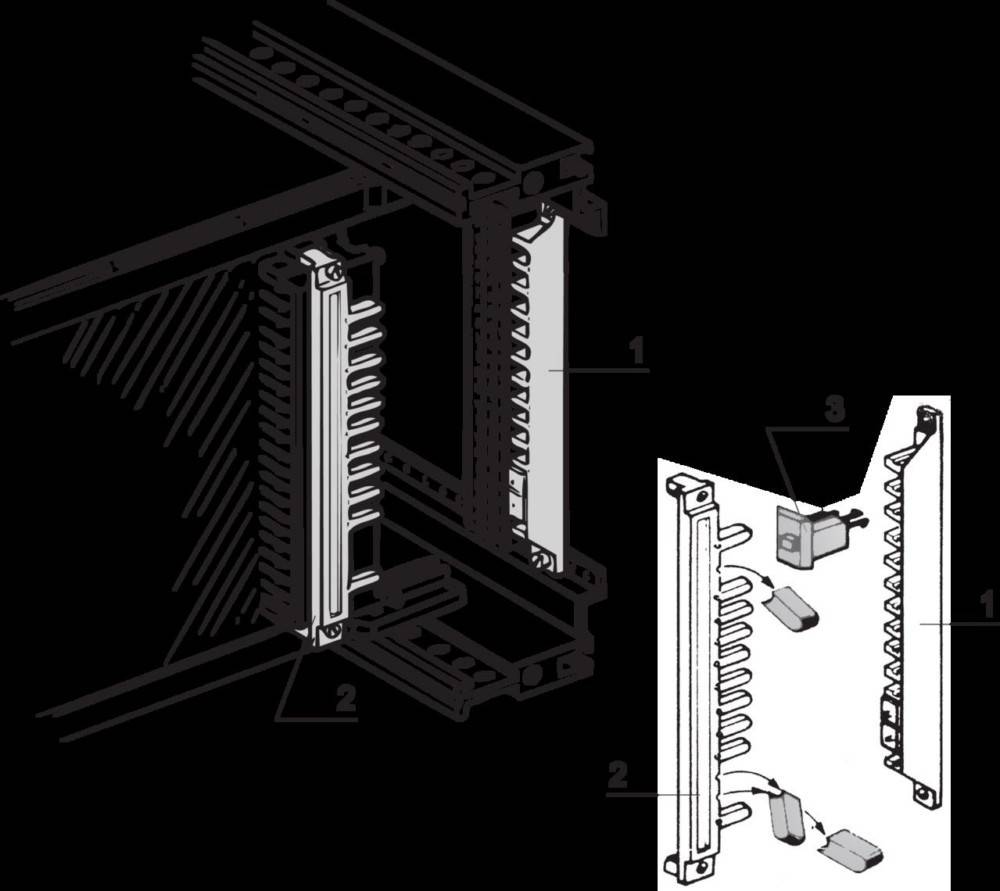 1
3
1
2
2