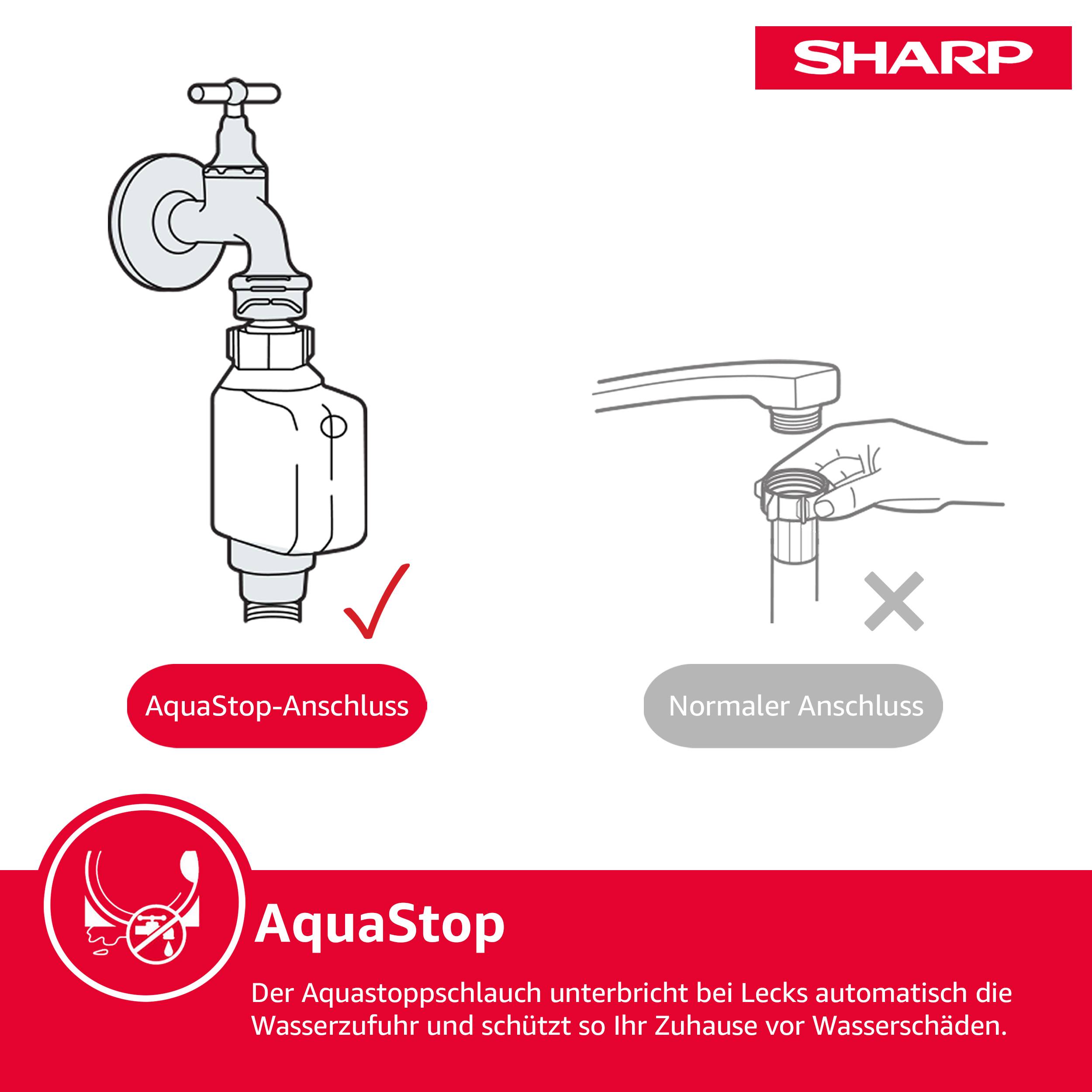 SHARP

AquaStop-Anschluss

Normaler Anschluss

AquaStop

Der Aquastoppschlauch unterbricht bei Lecks automatisch die Wasserzufuhr und schützt so Ihr Zuhause vor Wasserschäden.