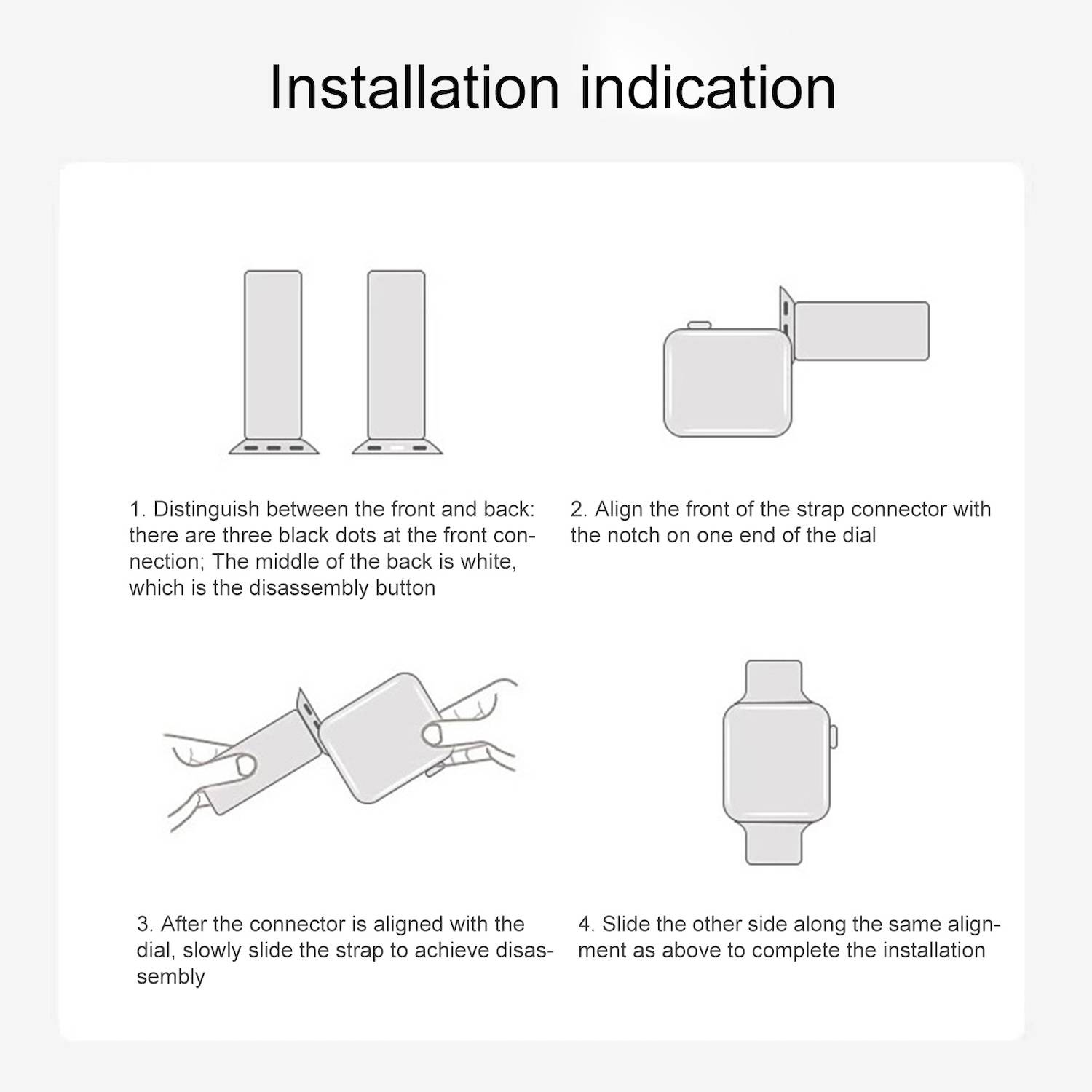 Installation indication

1. Distinguish between the front and back: there are three black dots at the front connection; The middle of the back is white, which is the disassembly button

2. Align the front of the strap connector with the notch on one end of the dial

3. After the connector is aligned with the dial, slowly slide the strap to achieve disassembly

4. Slide the other side along the same alignment as above to complete the installation