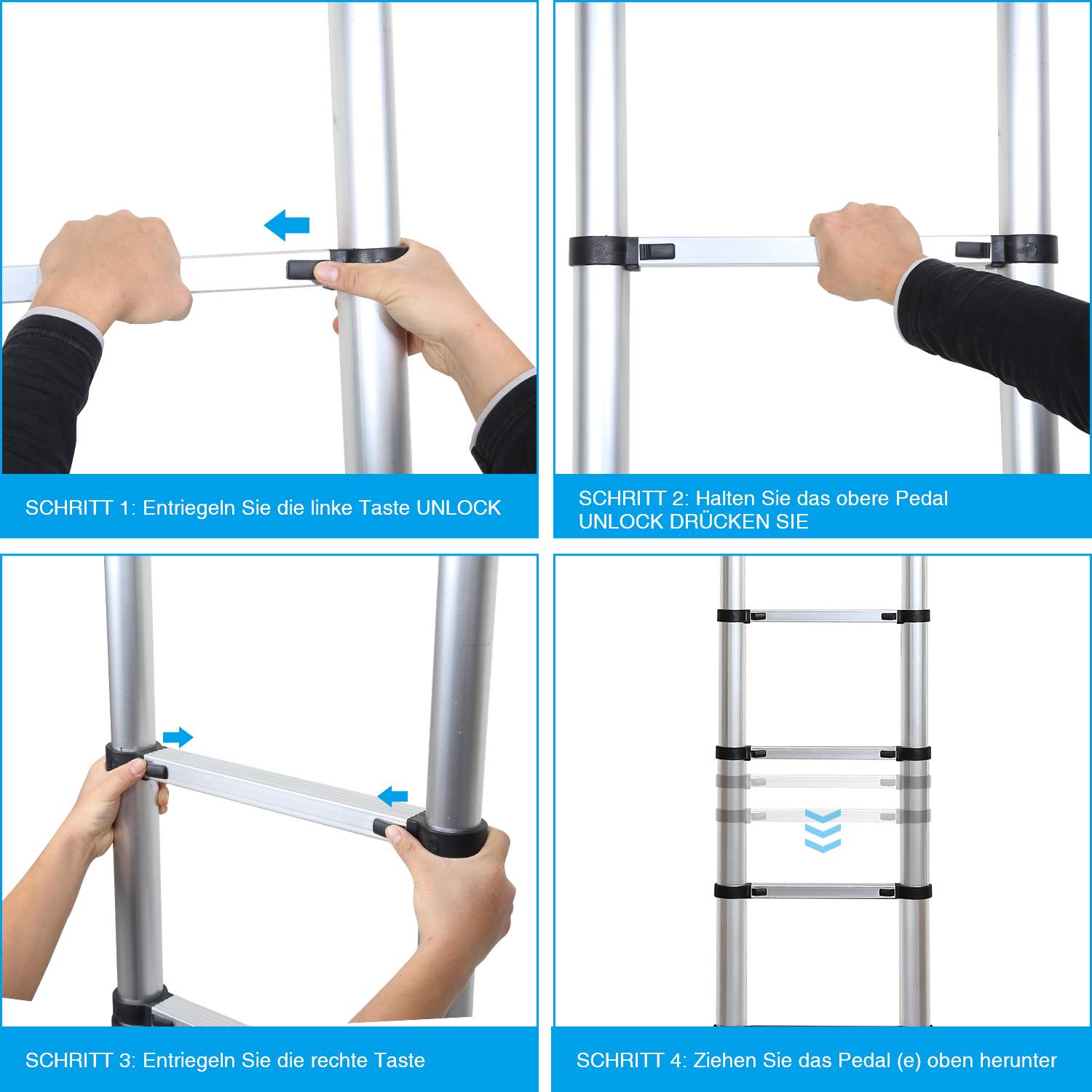 SCHRITT 1: Entriegeln Sie die linke Taste UNLOCK

SCHRITT 2: Halten Sie das obere Pedal
UNLOCK DRÜCKEN SIE

SCHRITT 3: Entriegeln Sie die rechte Taste

SCHRITT 4: Ziehen Sie das Pedal (e) oben herunter