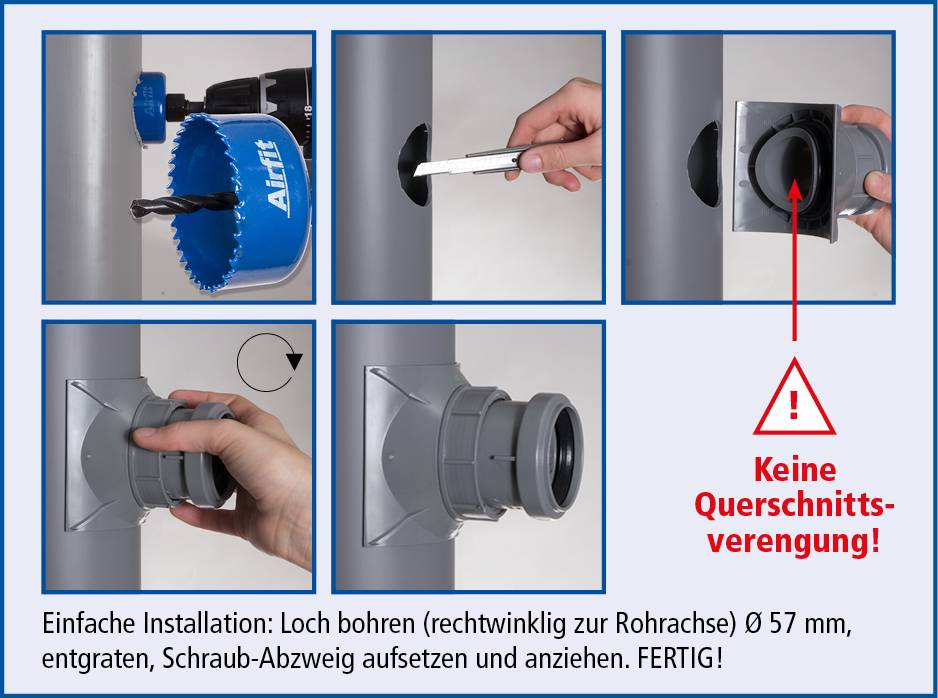 Airfit

18

!

Keine Querschnittsverengung!

Einfache Installation: Loch bohren (rechtwinklig zur Rohrachse) Ø 57 mm, entgraten, Schraub-Abzweig aufsetzen und anziehen. FERTIG!