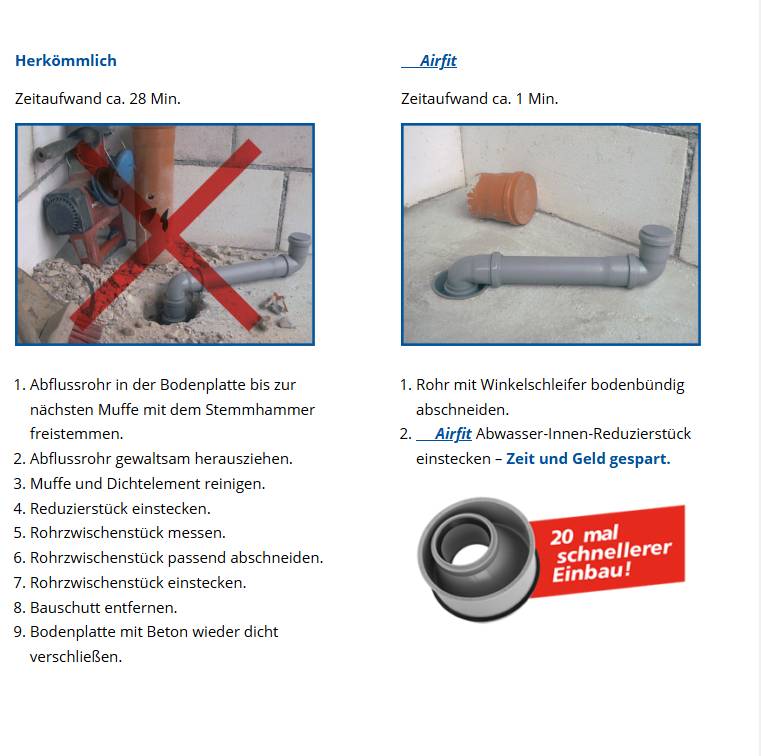 Herkömmlich

Zeitaufwand ca. 28 Min.

1. Abflussrohr in der Bodenplatte bis zur nächsten Muffe mit dem Stemmhammer freistemmen.
2. Abflussrohr gewaltsam herausziehen.
3. Muffe und Dichtelement reinigen.
4. Reduzierstück einstecken.
5. Rohrzwischenstück messen.
6. Rohrzwischenstück passend abschneiden.
7. Rohrzwischenstück einstecken.
8. Bauschutt entfernen.
9. Bodenplatte mit Beton wieder dicht verschließen.

Airfit

Zeitaufwand ca. 1 Min.

1. Rohr mit Winkelschleifer bodenbündig abschneiden.
2. Airfit Abwasser-Innen-Reduzierstück einstecken – Zeit und Geld gespart.

20 mal schnellerer Einbau!