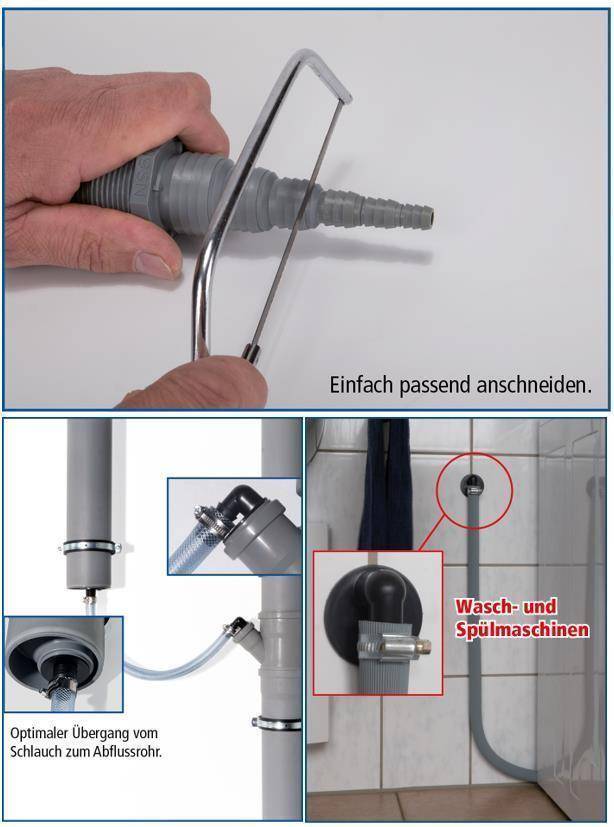 Einfach passend anschneiden.

Optimaler Übergang vom Schlauch zum Abflussrohr.

Wasch- und Spülmaschinen