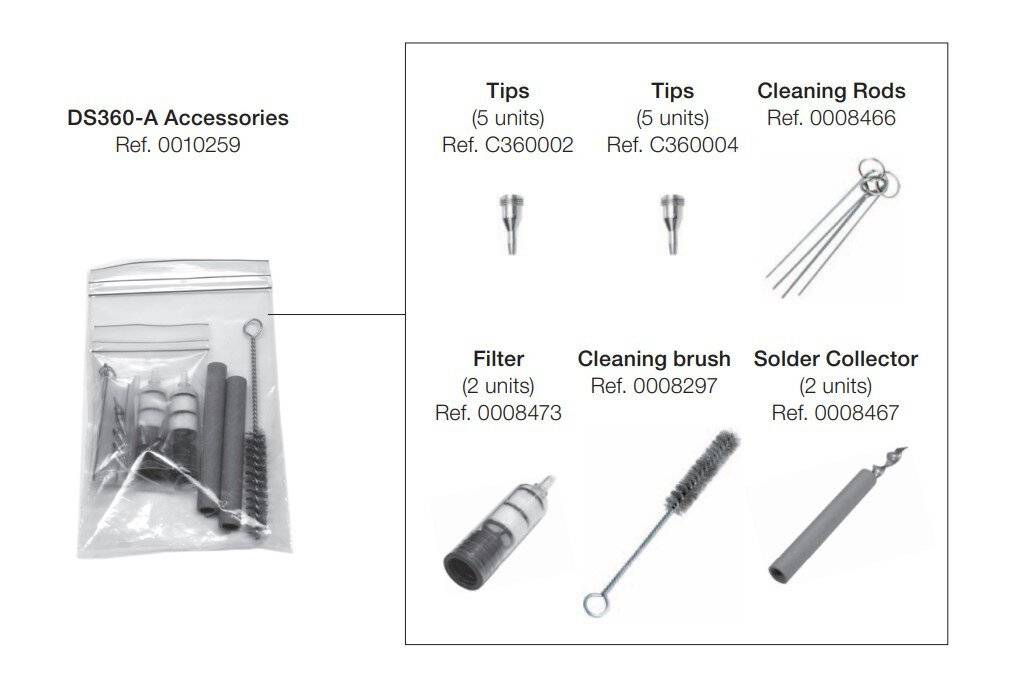 DS360-A Accessories
Ref. 0010259

Tips
(5 units)
Ref. C360002

Tips
(5 units)
Ref. C360004

Cleaning Rods
Ref. 0008466

Filter
(2 units)
Ref. 0008473

Cleaning brush
Ref. 0008297

Solder Collector
(2 units)
Ref. 0008467