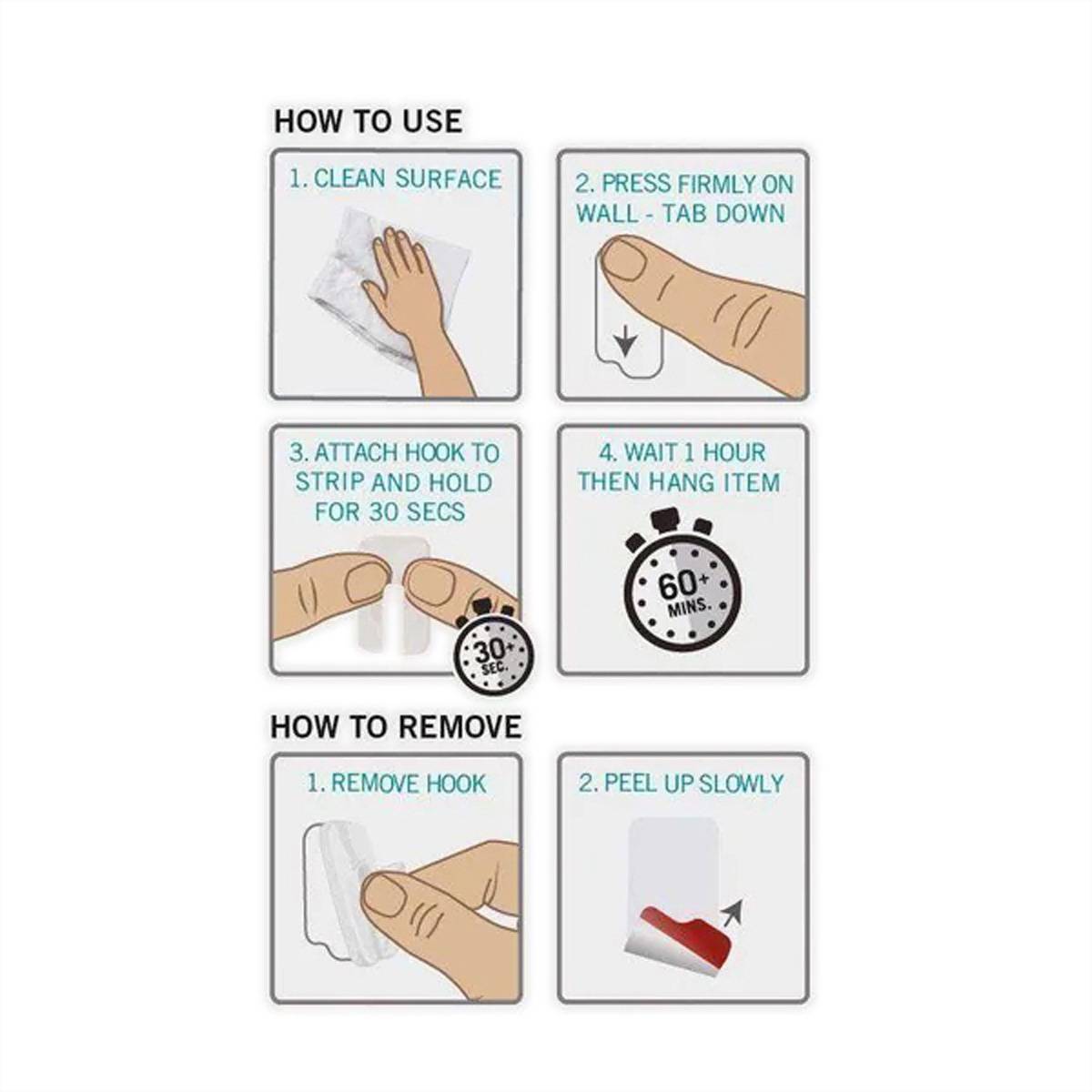 HOW TO USE

1. CLEAN SURFACE

2. PRESS FIRMLY ON WALL - TAB DOWN

3. ATTACH HOOK TO STRIP AND HOLD FOR 30 SECS

30+ SEC.

4. WAIT 1 HOUR THEN HANG ITEM

60+ MINS.

HOW TO REMOVE

1. REMOVE HOOK

2. PEEL UP SLOWLY