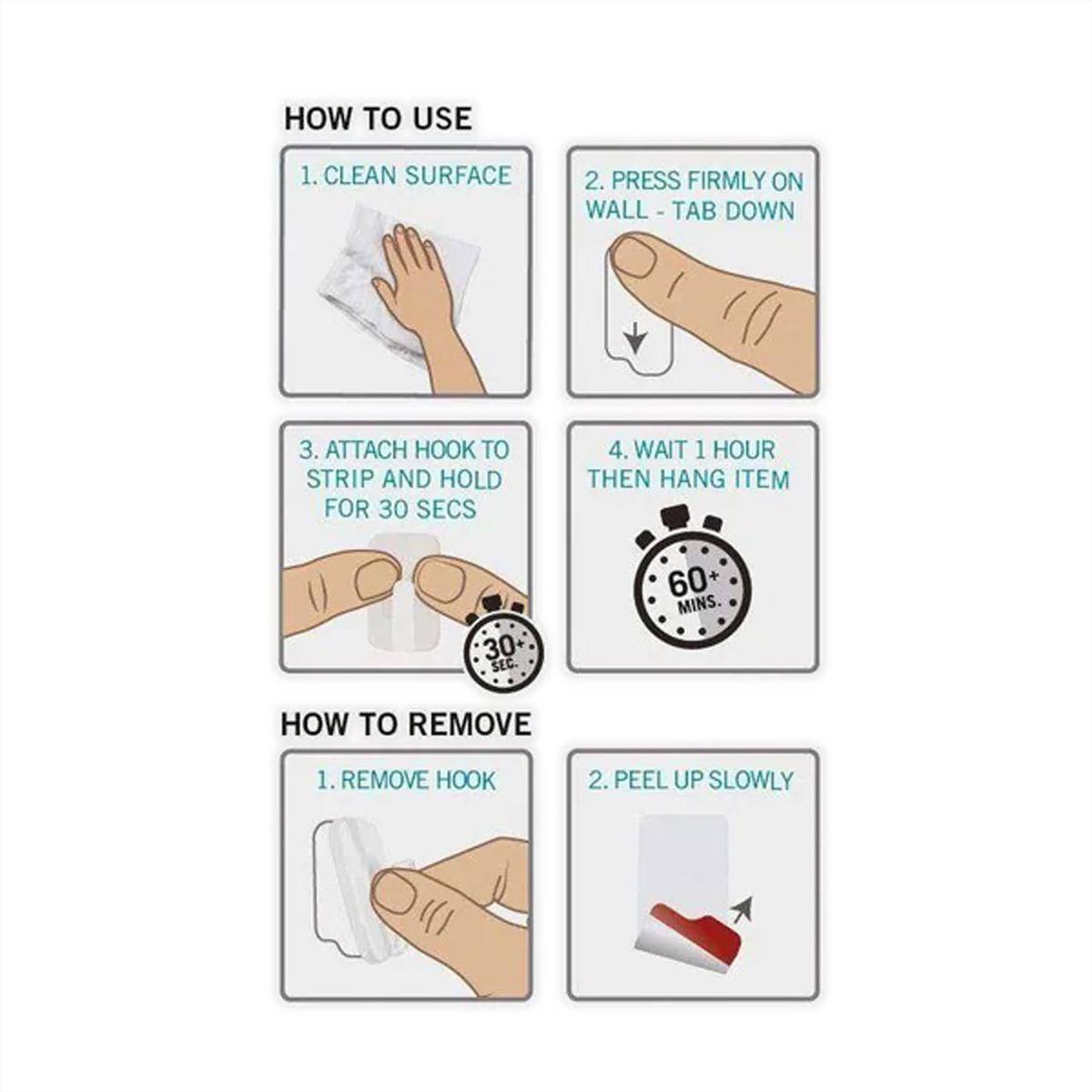 HOW TO USE

1. CLEAN SURFACE

2. PRESS FIRMLY ON WALL - TAB DOWN

3. ATTACH HOOK TO STRIP AND HOLD FOR 30 SECS

30+ SEC.

4. WAIT 1 HOUR THEN HANG ITEM

60+ MINS.

HOW TO REMOVE

1. REMOVE HOOK

2. PEEL UP SLOWLY