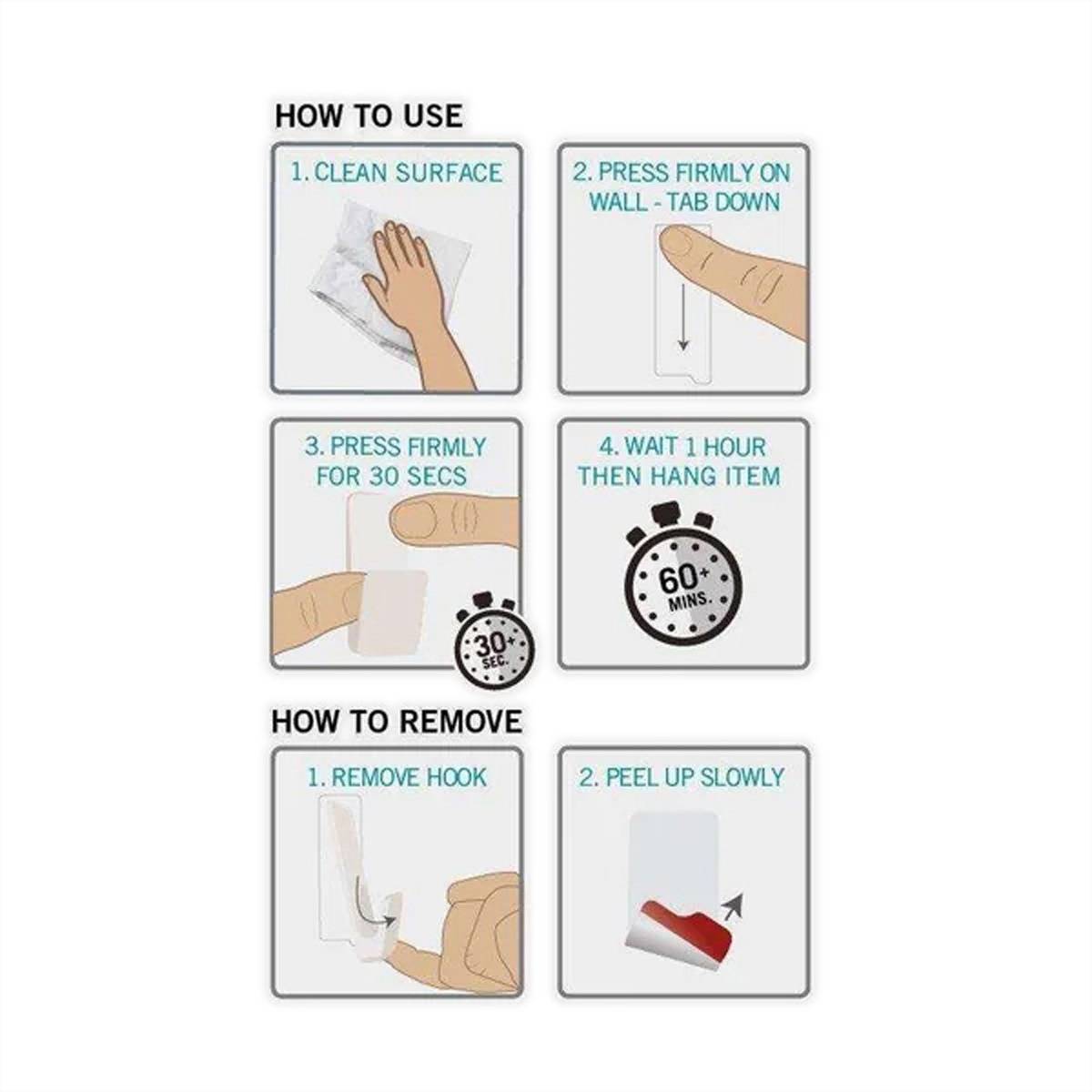 HOW TO USE

1. CLEAN SURFACE

2. PRESS FIRMLY ON WALL - TAB DOWN

3. PRESS FIRMLY FOR 30 SECS

30+ SEC.

4. WAIT 1 HOUR THEN HANG ITEM

60+ MINS.

HOW TO REMOVE

1. REMOVE HOOK

2. PEEL UP SLOWLY