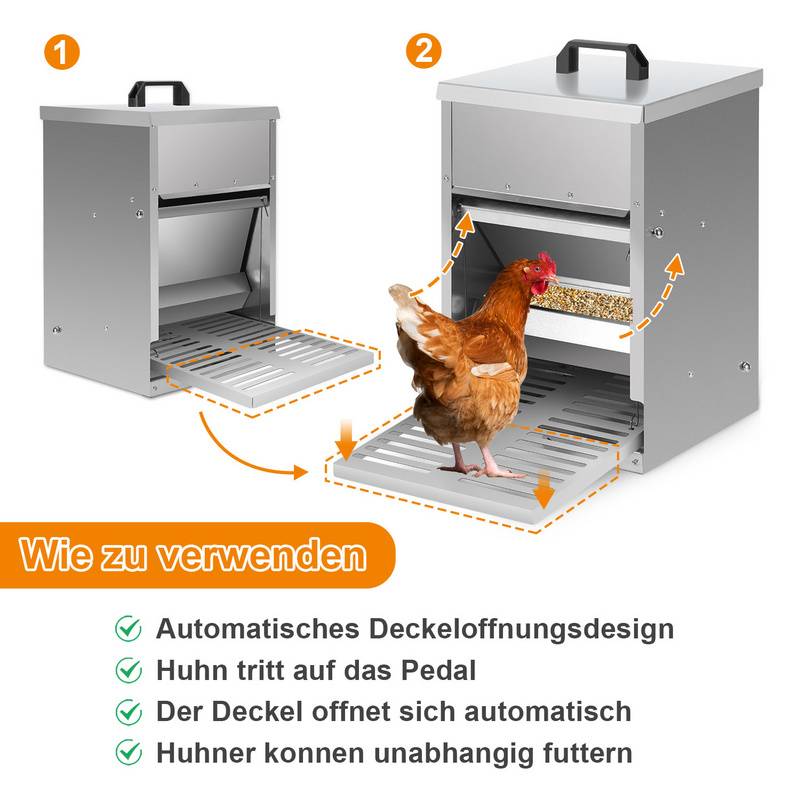 1

2

Wie zu verwenden

Automatisches Deckeloffnungsdesign
Huhn tritt auf das Pedal
Der Deckel offnet sich automatisch
Huhner konnen unabhangig futtern