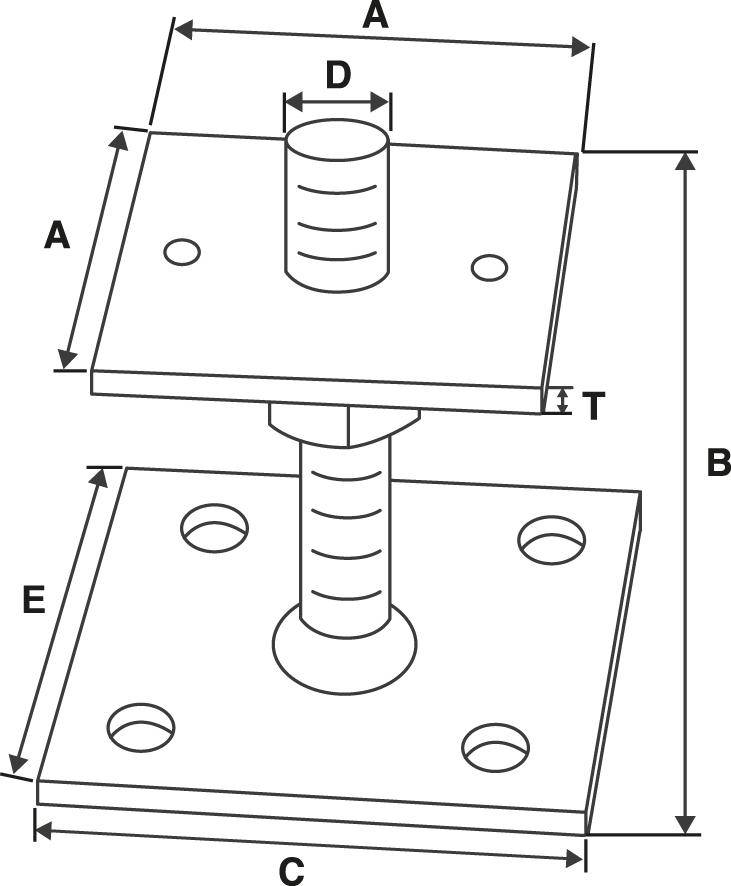 A
D
A
T
B
E
C