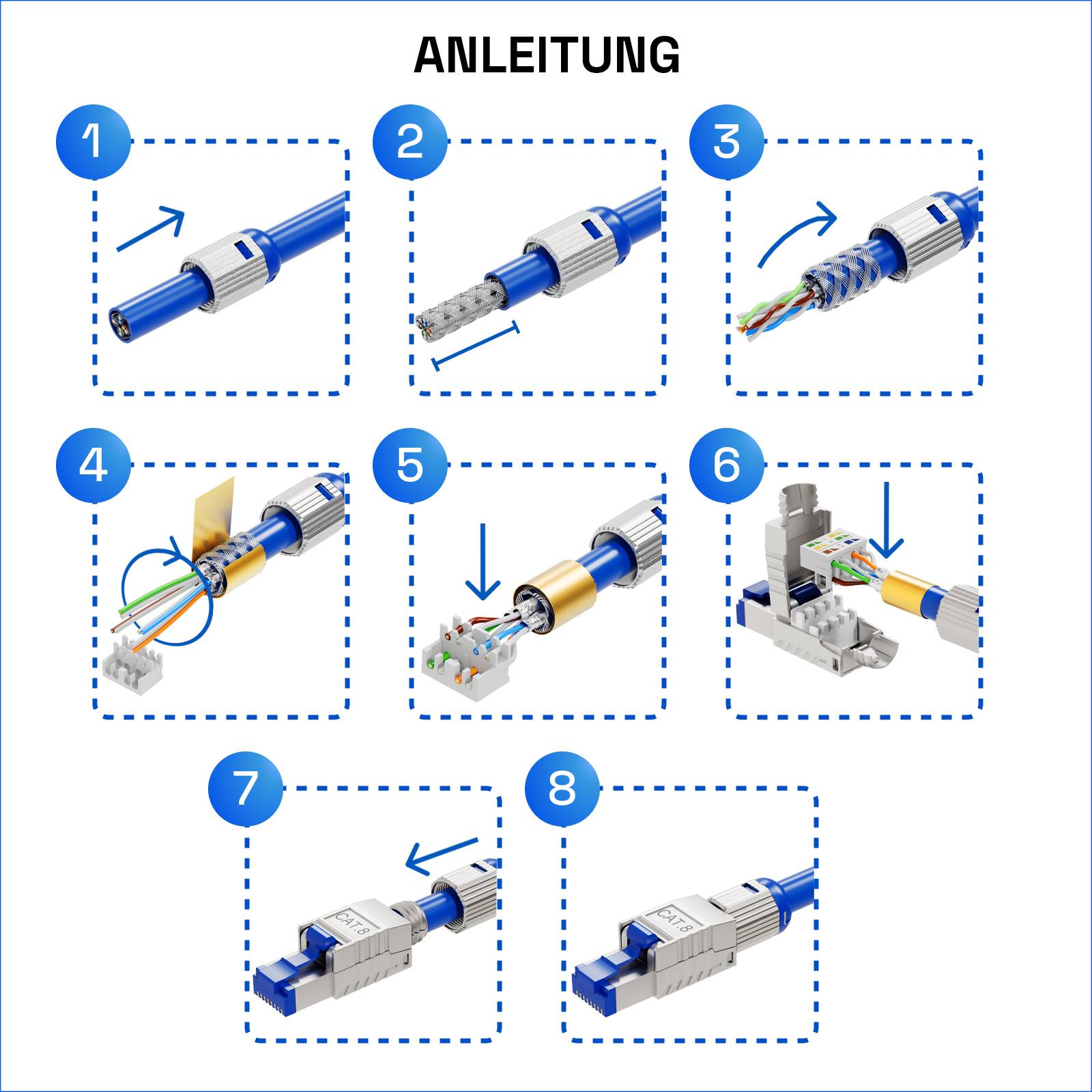 ANLEITUNG

1

2

3

4

5

6

7

CAT.8

8

CAT.8