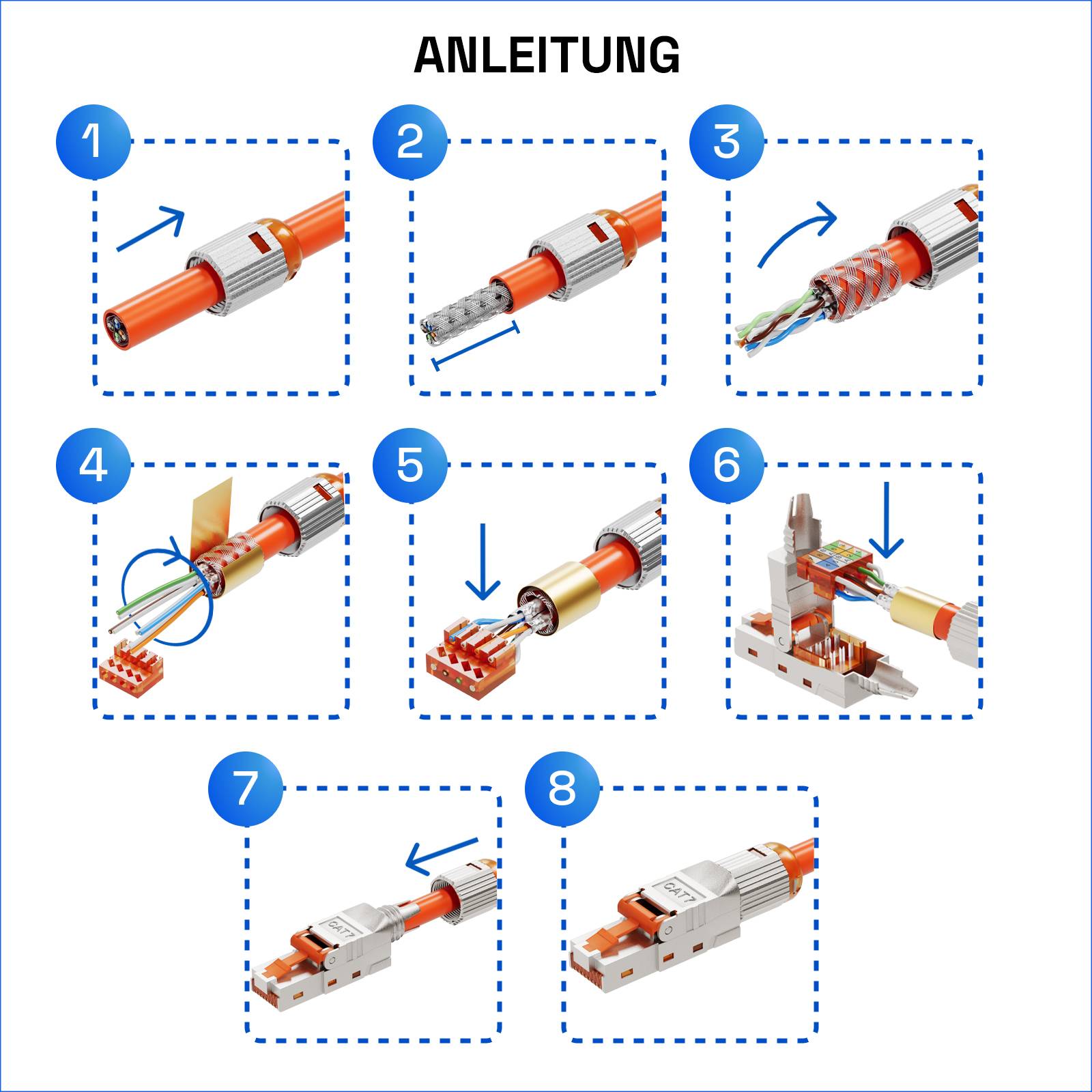 ANLEITUNG

1

2

3

4

5

6

7

CAT7

8

CAT7