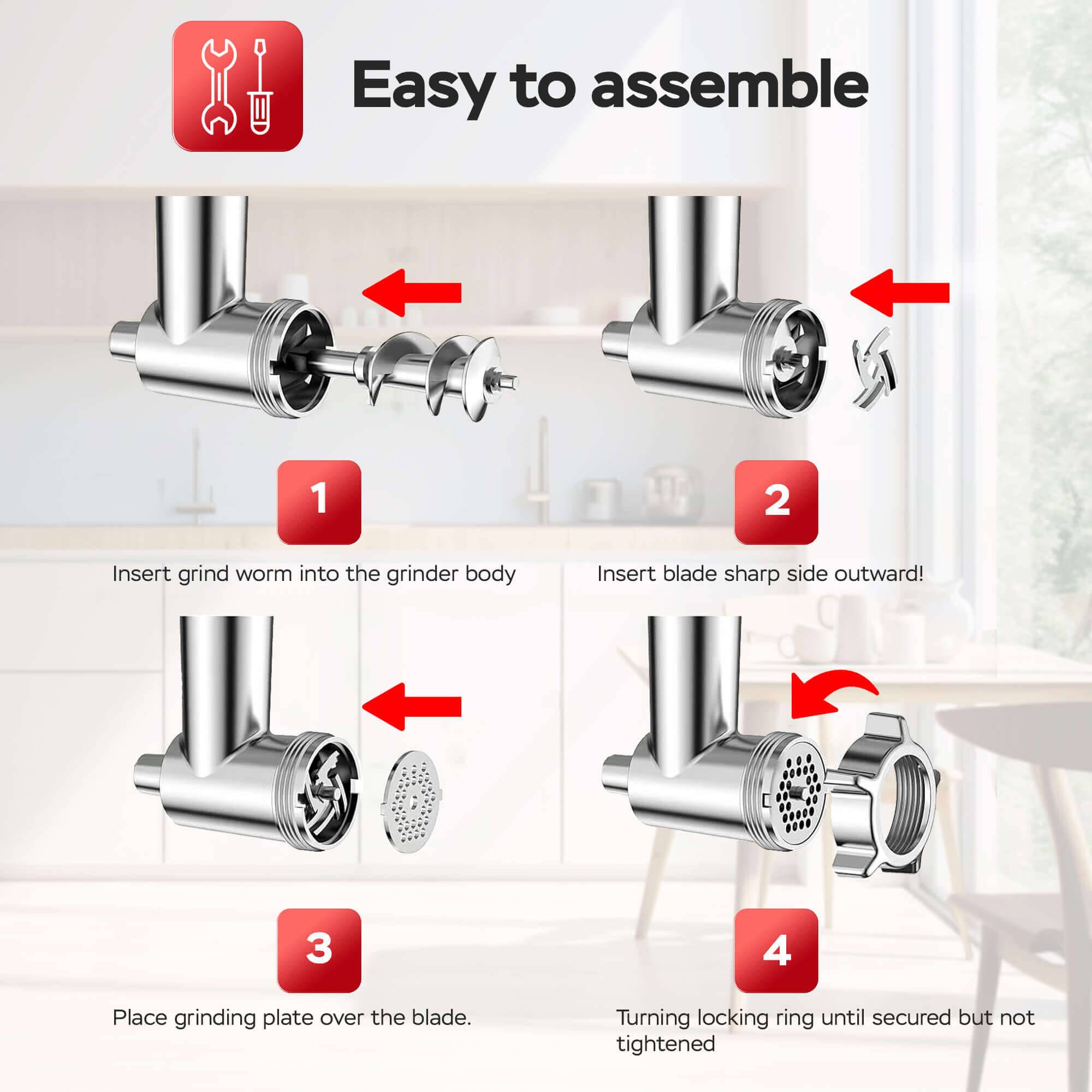 Easy to assemble

1

Insert grind worm into the grinder body

2

Insert blade sharp side outward!

3

Place grinding plate over the blade.

4

Turning locking ring until secured but not tightened