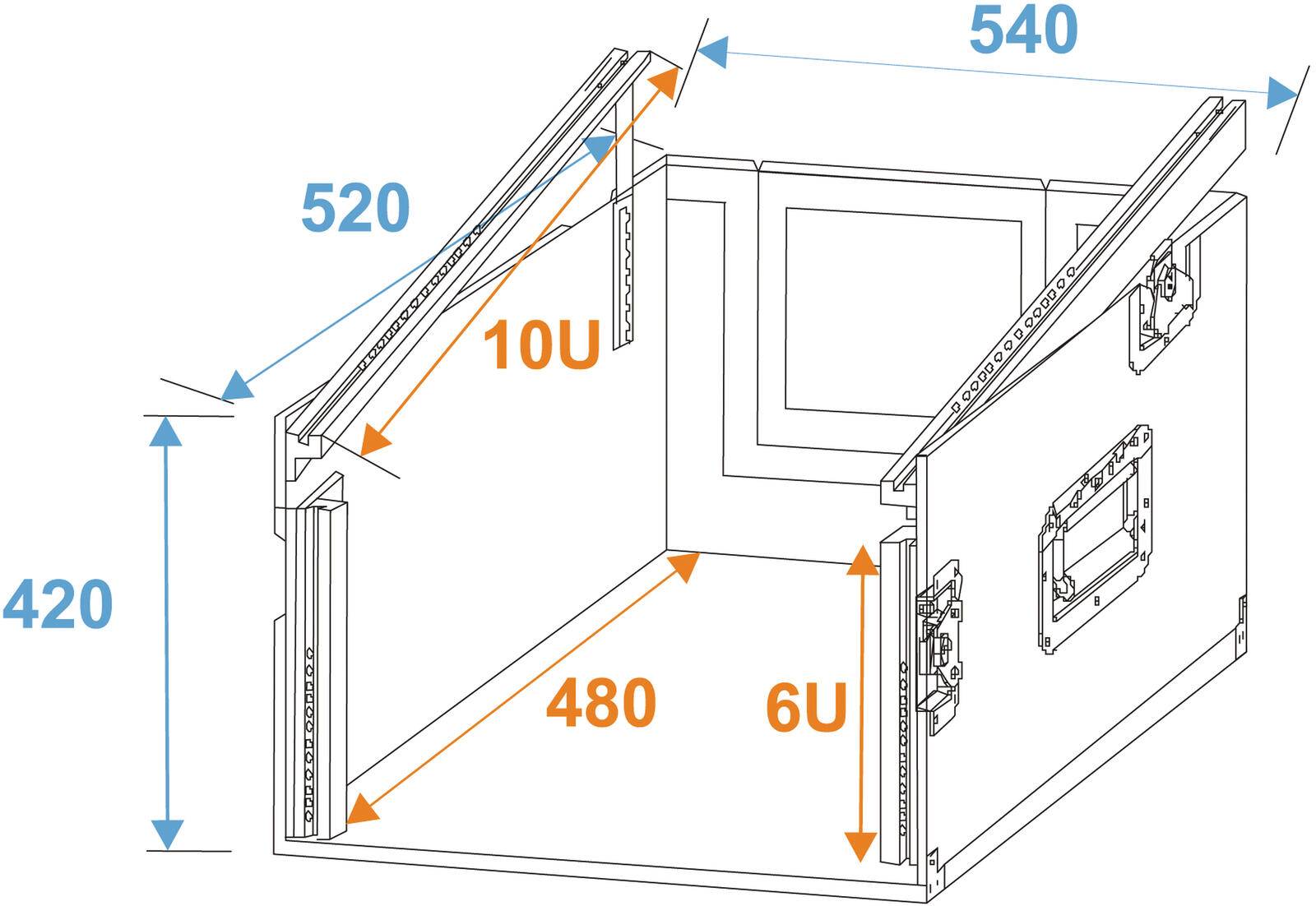 540

520

10U

420

480

6U